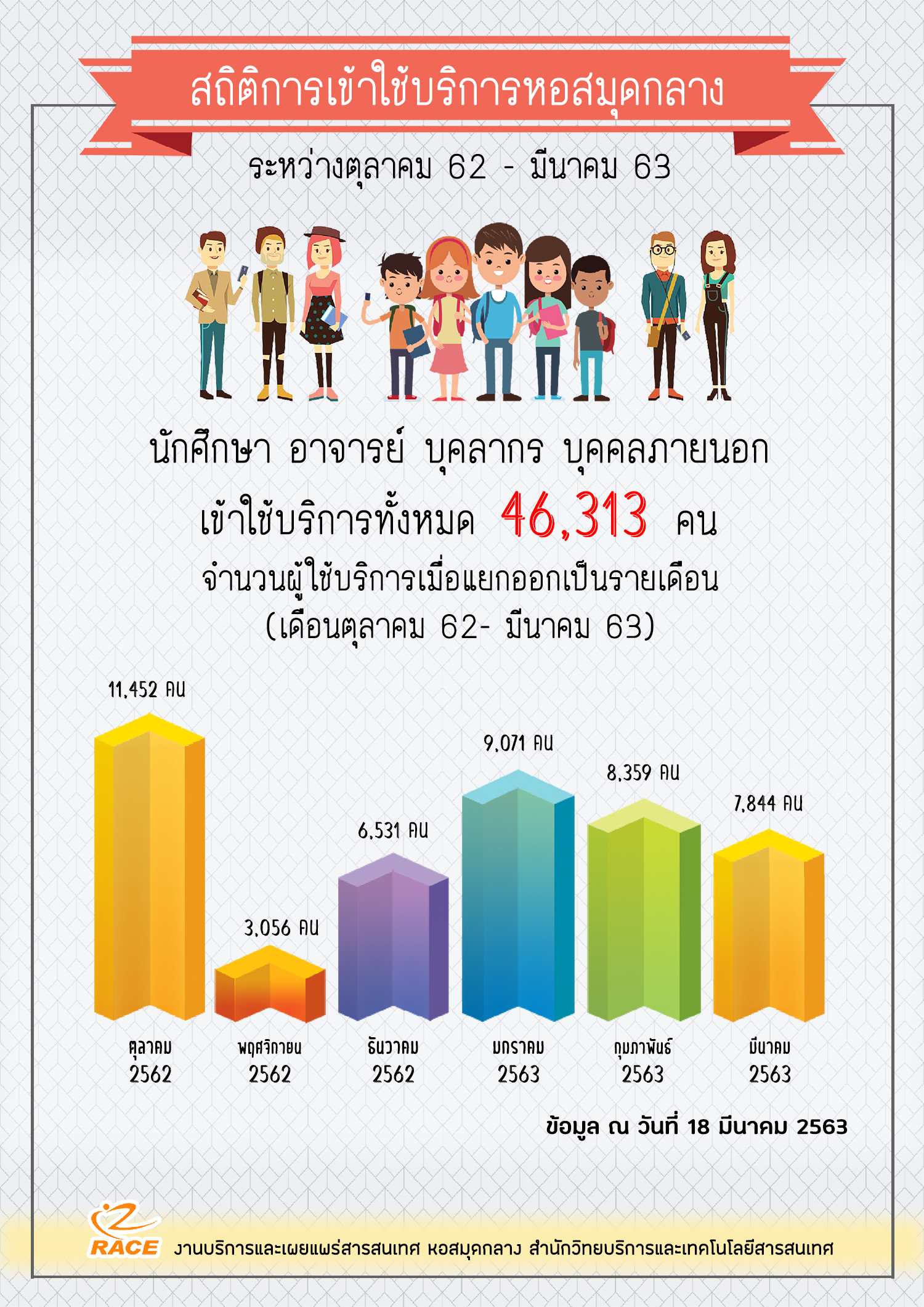 สถิติการเข้าใช้บริการหอสมุดกลาง

ระหว่างตุลาคม 62 - มีนาคม 63

นักศึกษา อาจารย์ บุคลากร บุคคลภายนอก

เข้าใช้บริการทั้งหมด 46,313 คน

จำนวนผู้ใช้บริการเมื่อแยกออกเป็นรายเดือน

(เดือนตุลาคม 62- มีนาคม 63)

11,452 คน

3,056 คน

6,531 คน

9,071 คน

8,359 คน

7,844 คน

ตุลาคม 2562

พฤศจิกายน 2562

ธันวาคม 2562

มกราคม 2563

กุมภาพันธ์ 2563

มีนาคม 2563

ข้อมูล ณ วันที่ 18 มีนาคม 2563

RACE

งานบริการและเผยแพร่สารสนเทศ หอสมุดกลาง สำนักวิทยบริการและเทคโนโลยีสารสนเทศ