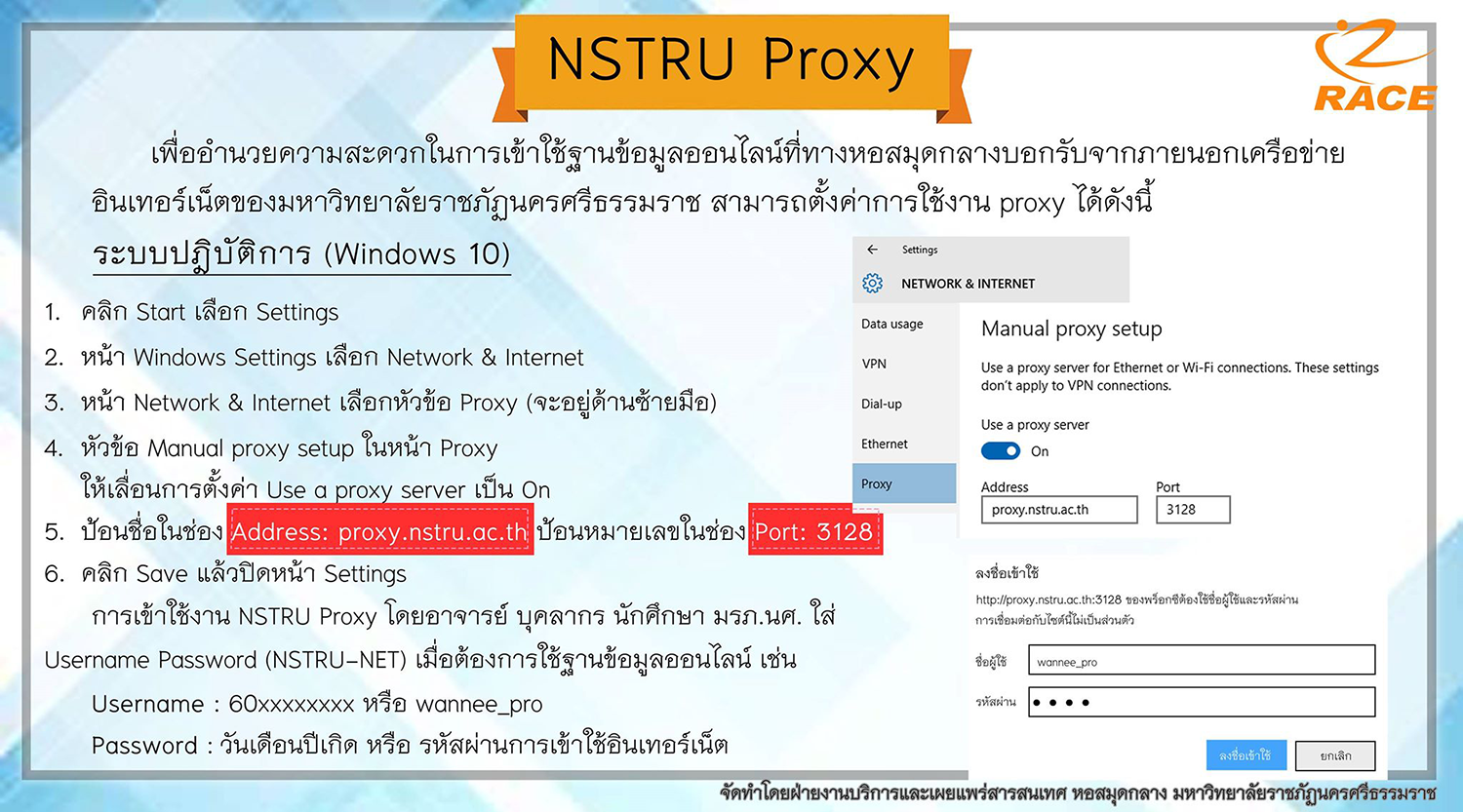 NSTRU Proxy

RACE

เพื่ออำนวยความสะดวกในการเข้าใช้ฐานข้อมูลออนไลน์ที่ทางหอสมุดกลางบอกรับจากภายนอกเครือข่ายอินเทอร์เน็ตของมหาวิทยาลัยราชภัฏนครศรีธรรมราช สามารถตั้งค่าการใช้งาน proxy ได้ดังนี้

ระบบปฏิบัติการ (Windows 10)

1. คลิก Start เลือก Settings
2. หน้า Windows Settings เลือก Network & Internet
3. หน้า Network & Internet เลือกหัวข้อ Proxy (จะอยู่ด้านซ้ายมือ)
4. หัวข้อ Manual proxy setup ในหน้า Proxy ให้เลื่อนการตั้งค่า Use a proxy server เป็น On
5. ป้อนชื่อในช่อง Address: proxy.nstru.ac.th ป้อนหมายเลขในช่อง Port: 3128
6. คลิก Save แล้วปิดหน้า Settings

การเข้าใช้งาน NSTRU Proxy โดยอาจารย์ บุคลากร นักศึกษา มรภ.นศ. ใส่ Username Password (NSTRU-NET) เมื่อต้องการใช้ฐานข้อมูลออนไลน์ เช่น

Username : 60xxxxxxxx หรือ wannee_pro

Password : วันเดือนปีเกิด หรือ รหัสผ่านการเข้าใช้อินเทอร์เน็ต

Settings
NETWORK & INTERNET
Data usage
VPN
Dial-up
Ethernet
Proxy
Manual proxy setup
Use a proxy server for Ethernet or Wi-Fi connections. These settings don't apply to VPN connections.
Use a proxy server
On
Address
proxy.nstru.ac.th
Port
3128

ลงชื่อเข้าใช้
http://proxy.nstru.ac.th:3128 ของพร็อกซีต้องใช้ชื่อผู้ใช้และรหัสผ่าน
การเชื่อมต่อกับไซต์นี้ไม่เป็นส่วนตัว
ชื่อผู้ใช้ wannee_pro
รหัสผ่าน ••••
ลงชื่อเข้าใช้
ยกเลิก

จัดทำโดยฝ่ายงานบริการและเผยแพร่สารสนเทศ หอสมุดกลาง มหาวิทยาลัยราชภัฏนครศรีธรรมราช