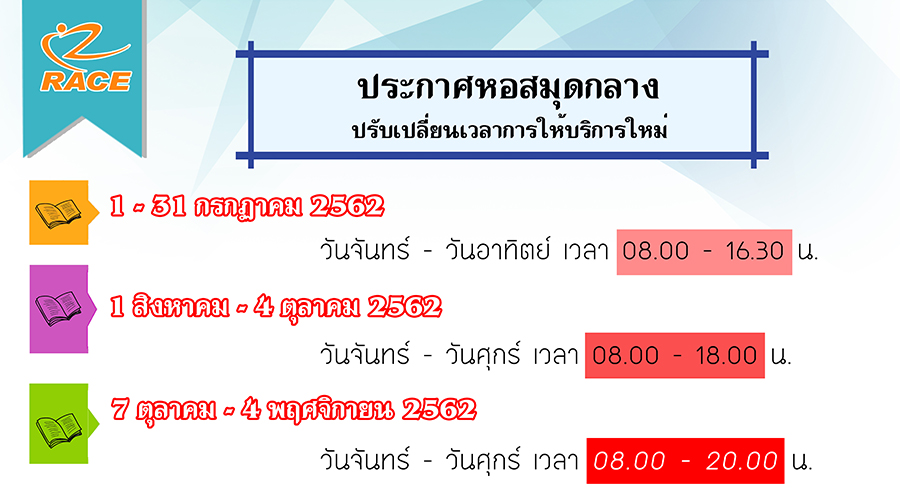 RACE

ประกาศหอสมุดกลาง
ปรับเปลี่ยนเวลาการให้บริการใหม่

1 - 31 กรกฎาคม 2562
วันจันทร์ - วันอาทิตย์ เวลา 08.00 - 16.30 น.

1 สิงหาคม - 4 ตุลาคม 2562
วันจันทร์ - วันศุกร์ เวลา 08.00 - 18.00 น.

7 ตุลาคม - 4 พฤศจิกายน 2562
วันจันทร์ - วันศุกร์ เวลา 08.00 - 20.00 น.