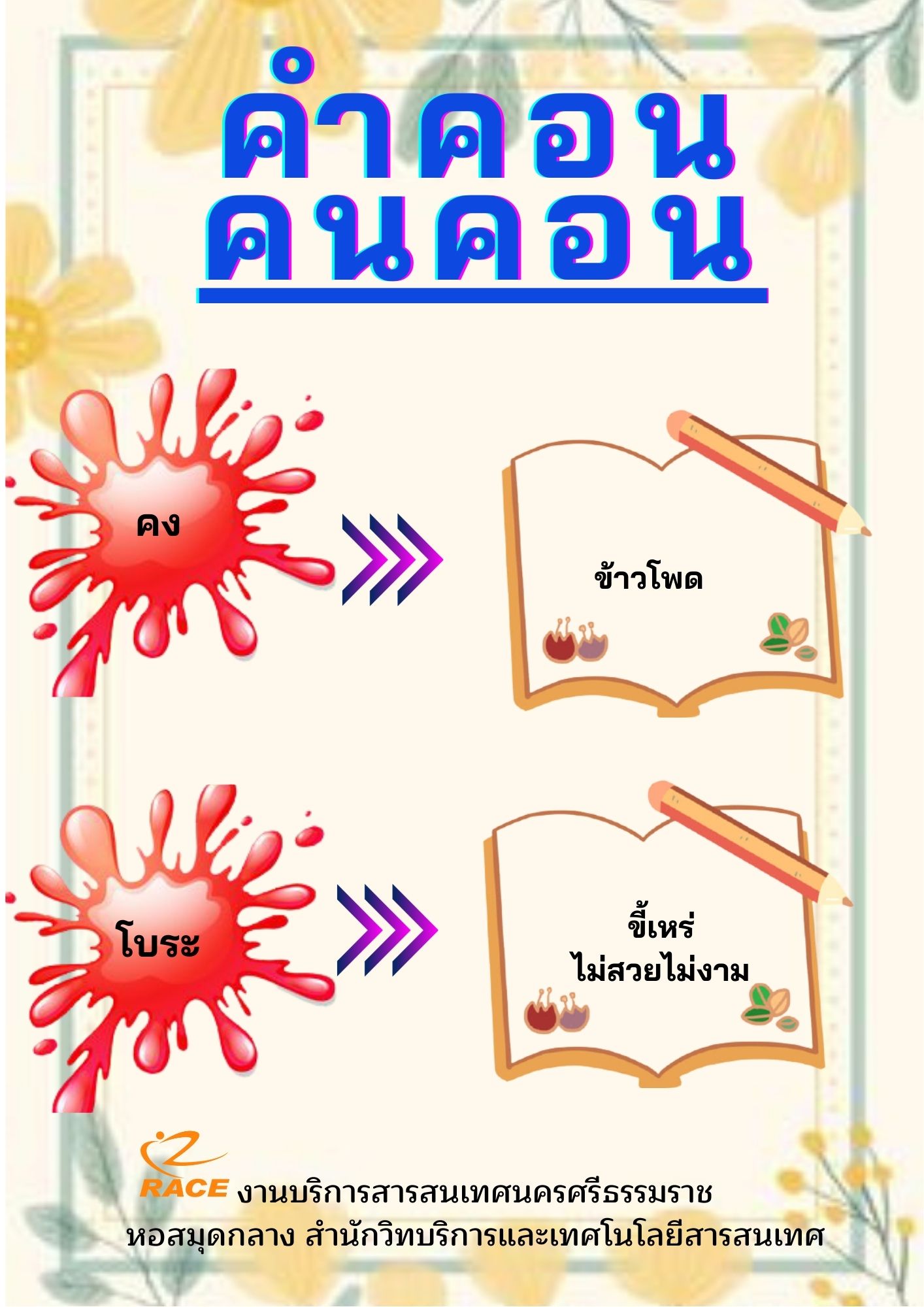 คำคอน
คนคอน

คง

ข้าวโพด

โบระ

ขี้เหร่
ไม่สวยไม่งาม

RACE งานบริการสารสนเทศนครศรีธรรมราช
หอสมุดกลาง สำนักวิทบริการและเทศโนโลยีสารสนเทศ