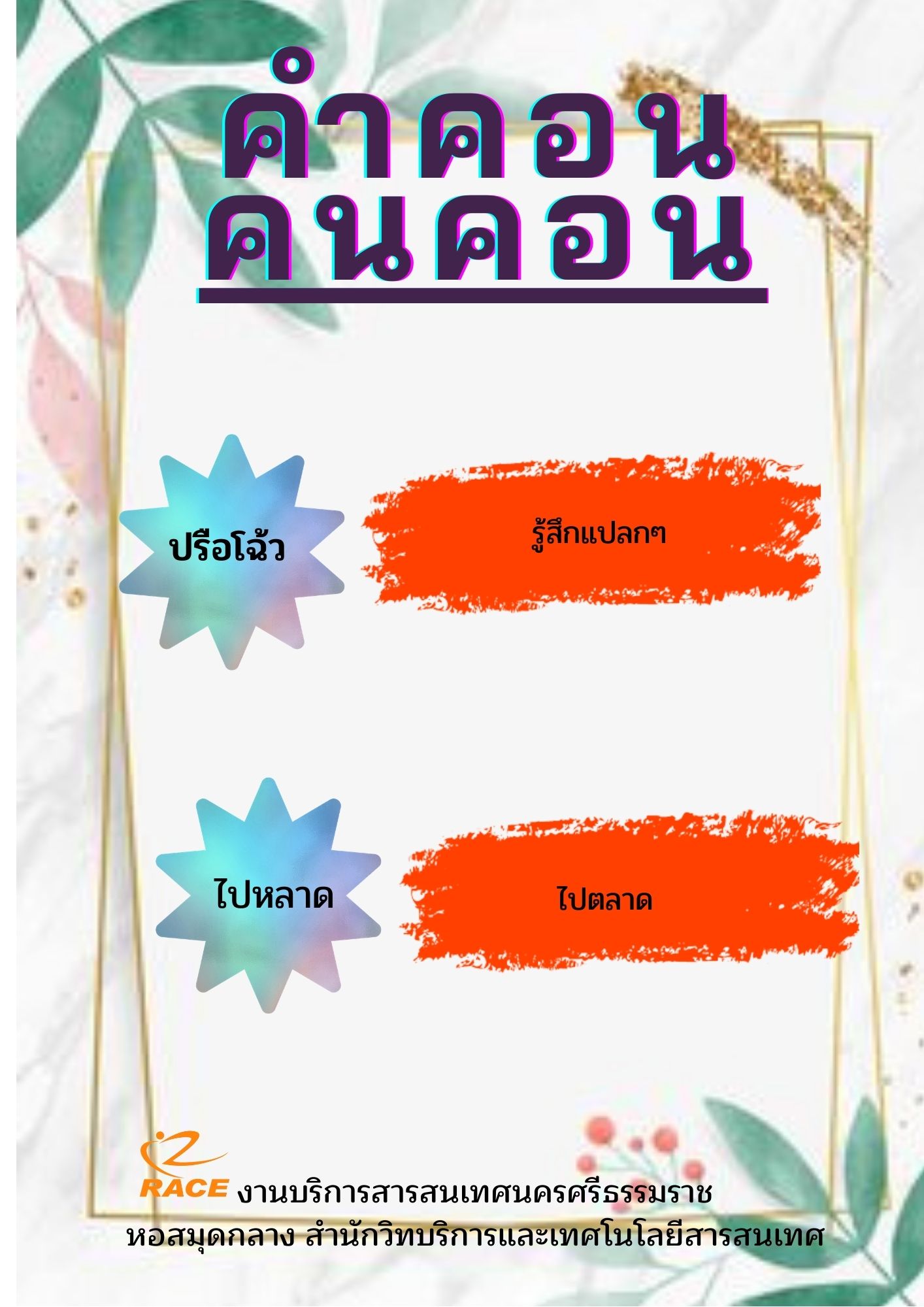 คำคอน
คนคอน

ปรือโฉ้ว

รู้สึกแปลกๆ

ไปหลาด

ไปตลาด

RACE งานบริการสารสนเทศนครศรีธรรมราช
หอสมุดกลาง สำนักวิทบริการและเทศโนโลยีสารสนเทศ