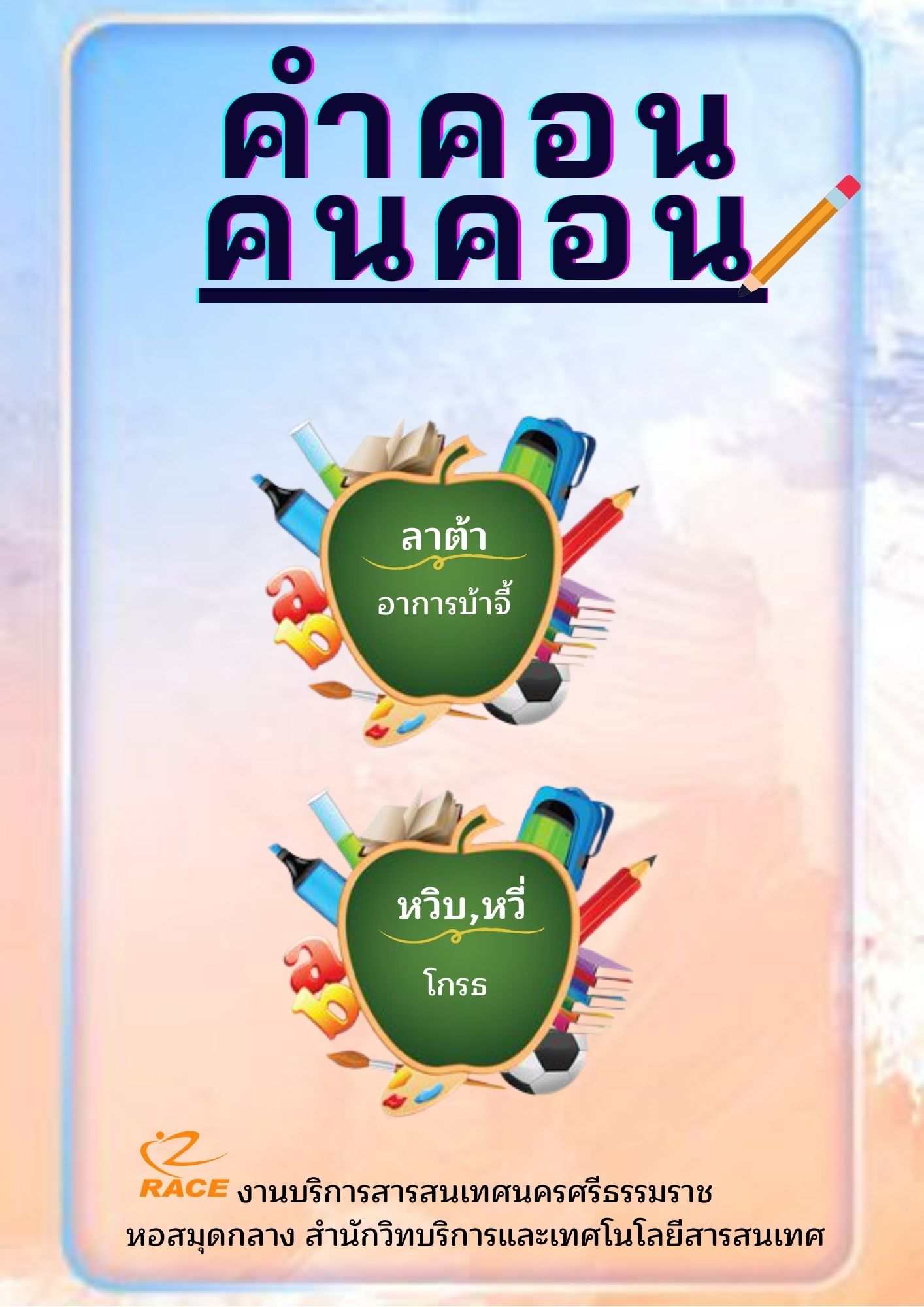 คำคอน
คนคอน

ลาต้า

อาการบ้าจี้

หวิบ,หวี่

โกรธ

RACE งานบริการสารสนเทศนครศรีธรรมราช
หอสมุดกลาง สำนักวิทบริการและเทศโนโลยีสารสนเทศ