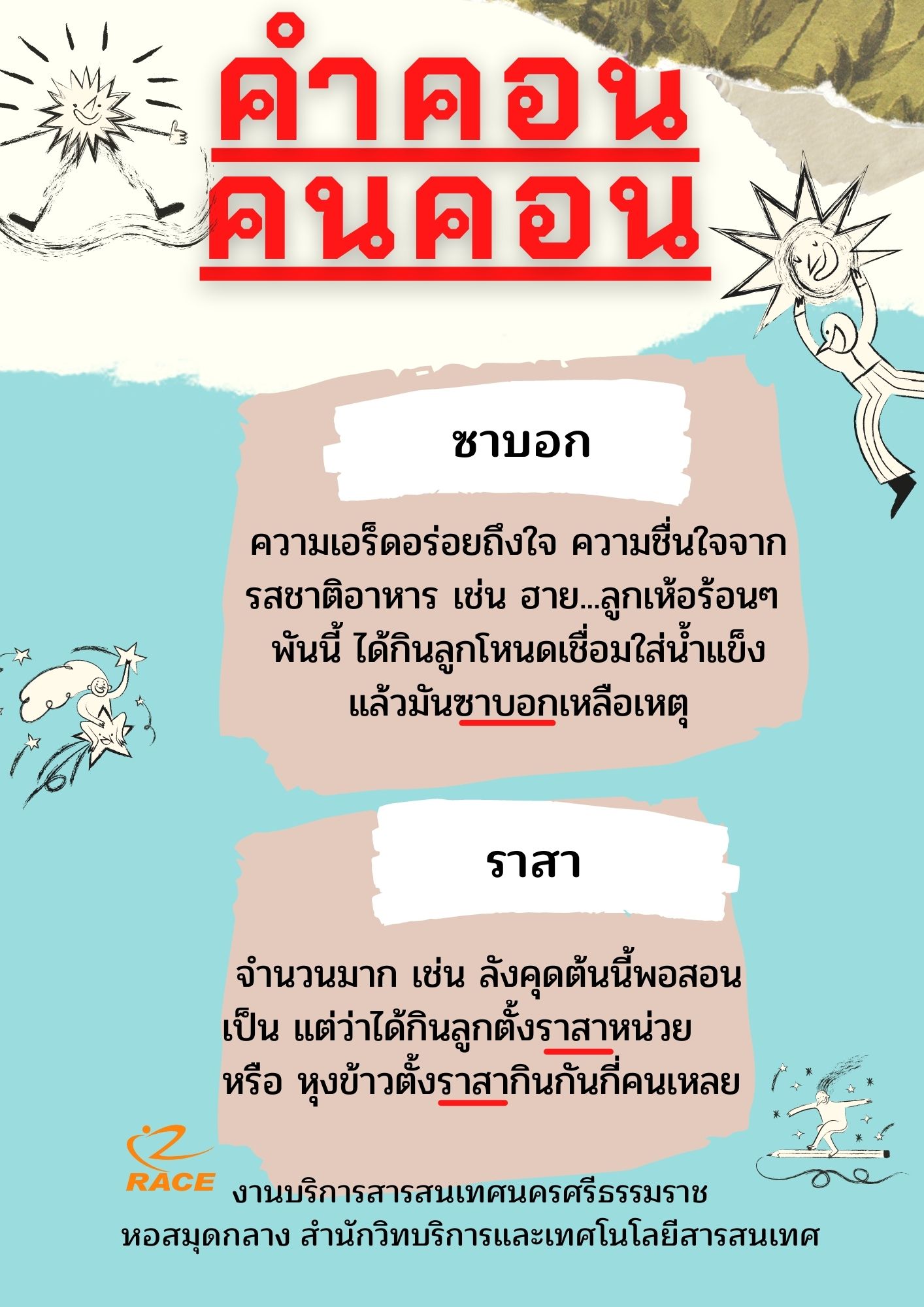 คำคอน
คนคอน

ซาบอก

ความเอร็ดอร่อยถึงใจ ความชื่นใจจากรสชาติอาหาร เช่น ฮาย...ลูกเห้อร้อนๆ พันนี้ ได้กินลูกโหนดเชื่อมใส่น้ำแข็ง แล้วมันซาบอกเหลือเหตุ

ราสา

จำนวนมาก เช่น ลังคุดต้นนี้พอสอนเป็น แต่ว่าได้กินลูกตั้งราสาหน่วย หรือ หุงข้าวตั้งราสากินกันกี่คนเหลย

RACE
งานบริการสารสนเทศนครศรีธรรมราช
หอสมุดกลาง สำนักวิทบริการและเทศโนโลยีสารสนเทศ