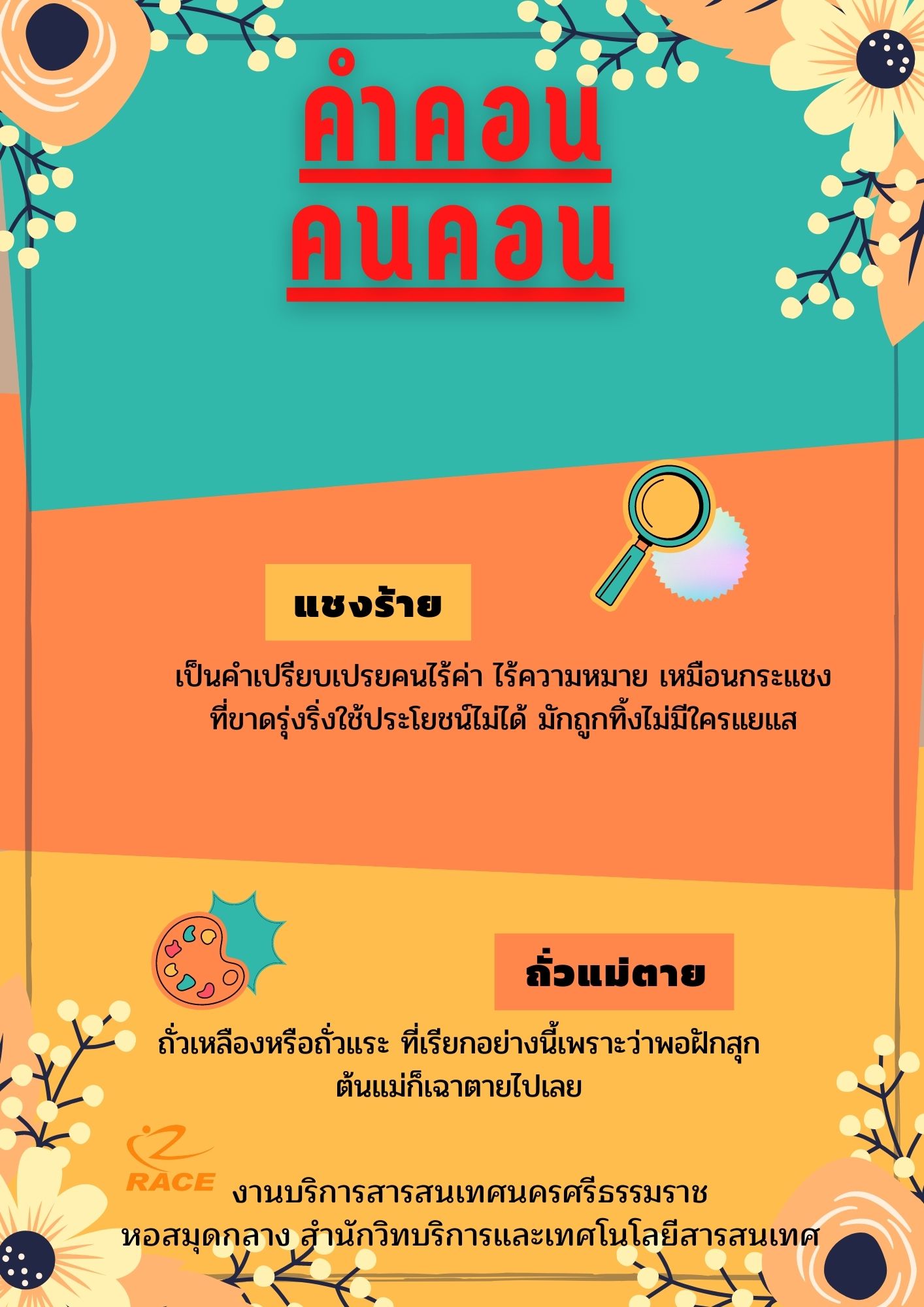 คำคอน
คนคอน

แชงร้าย

เป็นคำเปรียบเปรยคนไร้ค่า ไร้ความหมาย เหมือนกระแชง ที่ขาดรุ่งริ่งใช้ประโยชน์ไม่ได้ มักถูกทิ้งไม่มีใครแยแส

ถั่วแม่ตาย

ถั่วเหลืองหรือถั่วแระ ที่เรียกอย่างนี้เพราะว่าพอฝักสุก ต้นแม่ก็เฉาตายไปเลย

RACE

งานบริการสารสนเทศนครศรีธรรมราช
หอสมุดกลาง สำนักวิทบริการและเทศโนโลยีสารสนเทศ