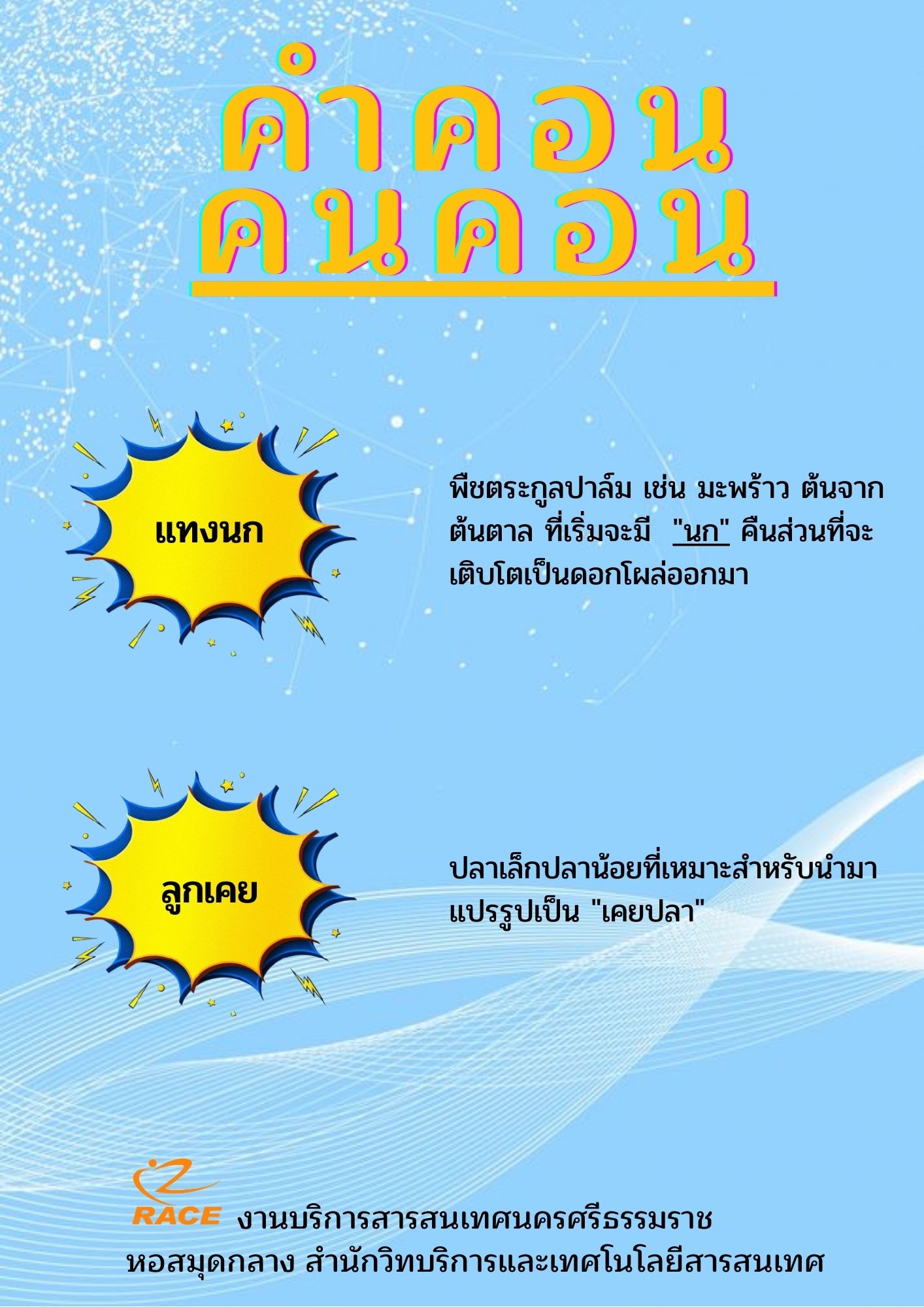 คำคอน
คนคอน

แทงนก

พืชตระกูลปาล์ม เช่น มะพร้าว ต้นจาก ต้นตาล ที่เริ่มจะมี "นก" คืนส่วนที่จะเติบโตเป็นดอกโผล่ออกมา

ลูกเคย

ปลาเล็กปลาน้อยที่เหมาะสำหรับนำมาแปรรูปเป็น "เคยปลา"

RACE งานบริการสารสนเทศนครศรีธรรมราช
หอสมุดกลาง สำนักวิทบริการและเทศโนโลยีสารสนเทศ