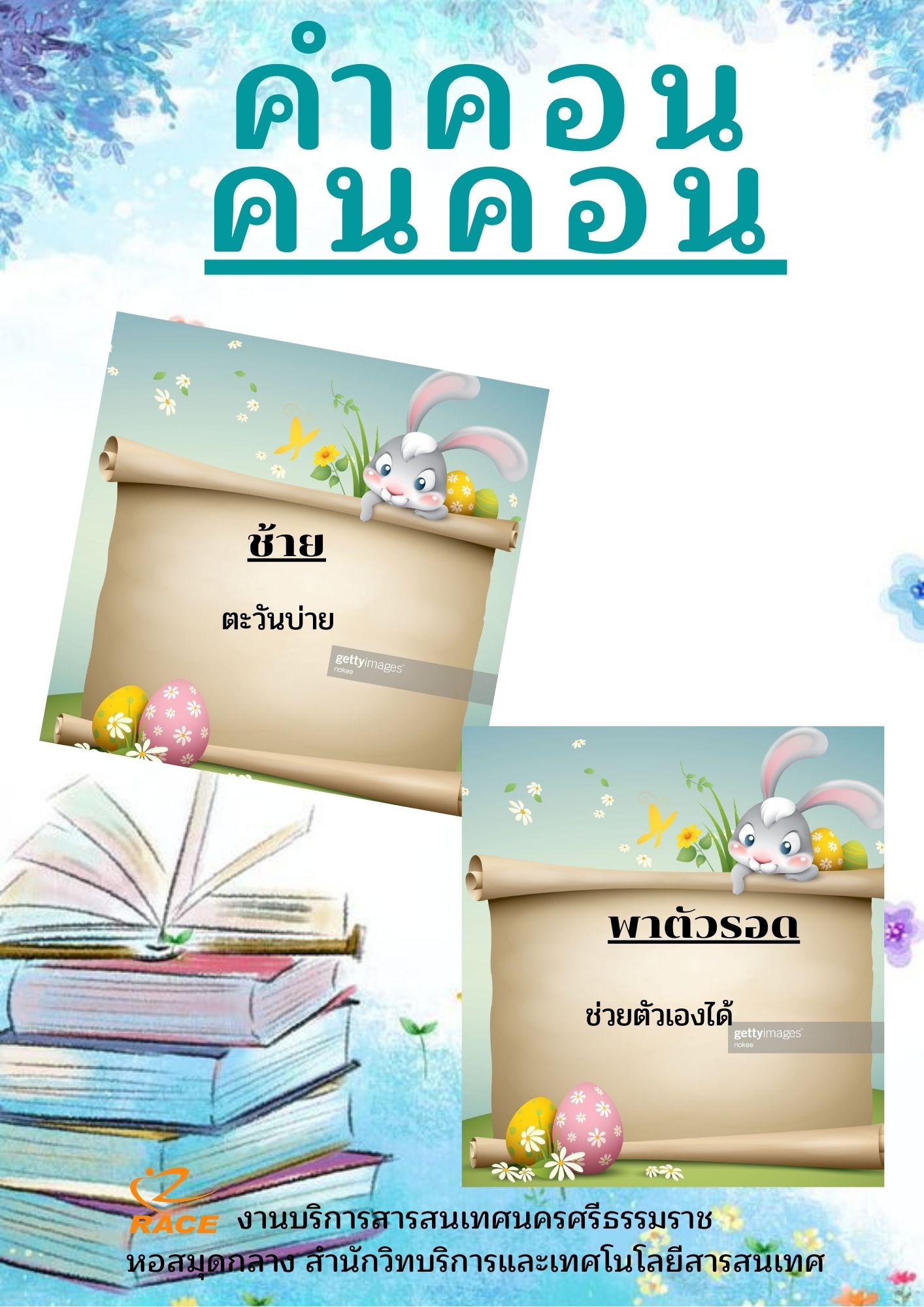 คำคอน
คนคอน

ช้าย

ตะวันบ่าย

gettyimages
nokee

พาตัวรอด

ช่วยตัวเองได้

gettyimages
nokee

RACE งานบริการสารสนเทศนครศรีธรรมราช
หอสมุดกลาง สำนักวิทบริการและเทศโนโลยีสารสนเทศ