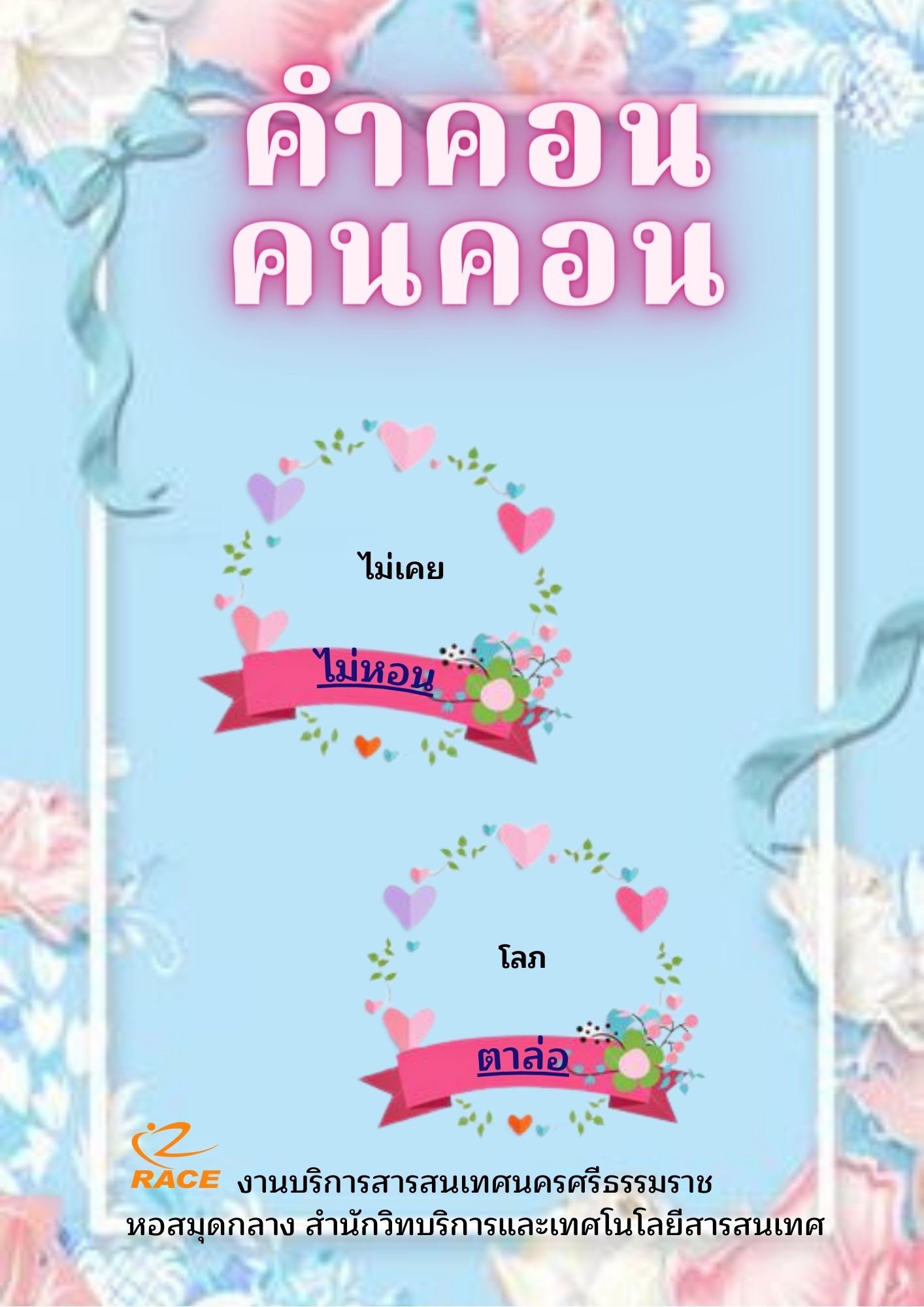 คำคอน
คนคอน

ไม่เคย

ไม่หอน

โลภ

ตาล่อ

RACE งานบริการสารสนเทศนครศรีธรรมราช
หอสมุดกลาง สำนักวิทบริการและเทศโนโลยีสารสนเทศ