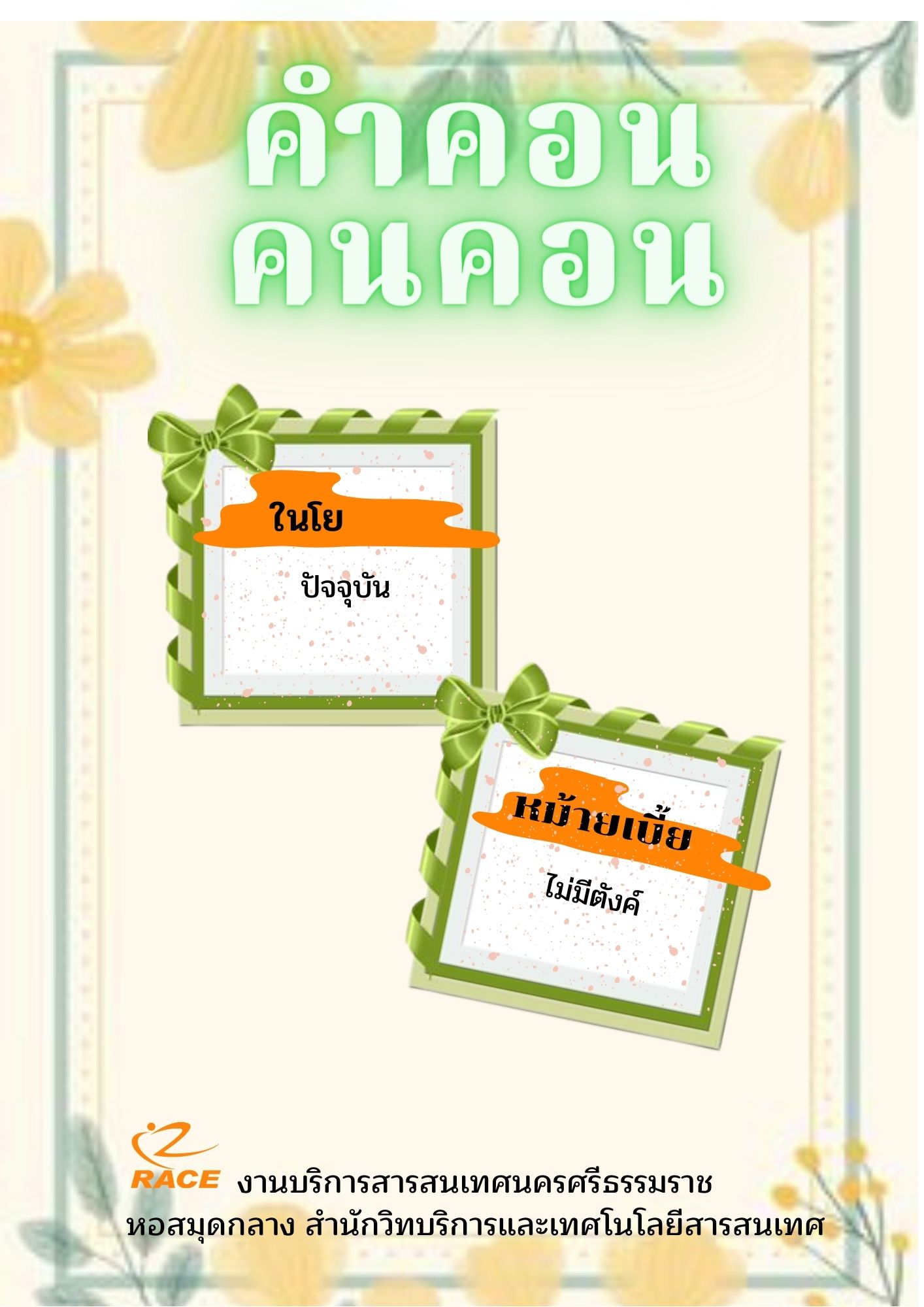 คำคอน
คนคอน

ในโย

ปัจจุบัน

หม้ายเบี้ย

ไม่มีตังค์

RACE งานบริการสารสนเทศนครศรีธรรมราช
หอสมุดกลาง สำนักวิทยบริการและเทคโนโลยีสารสนเทศ