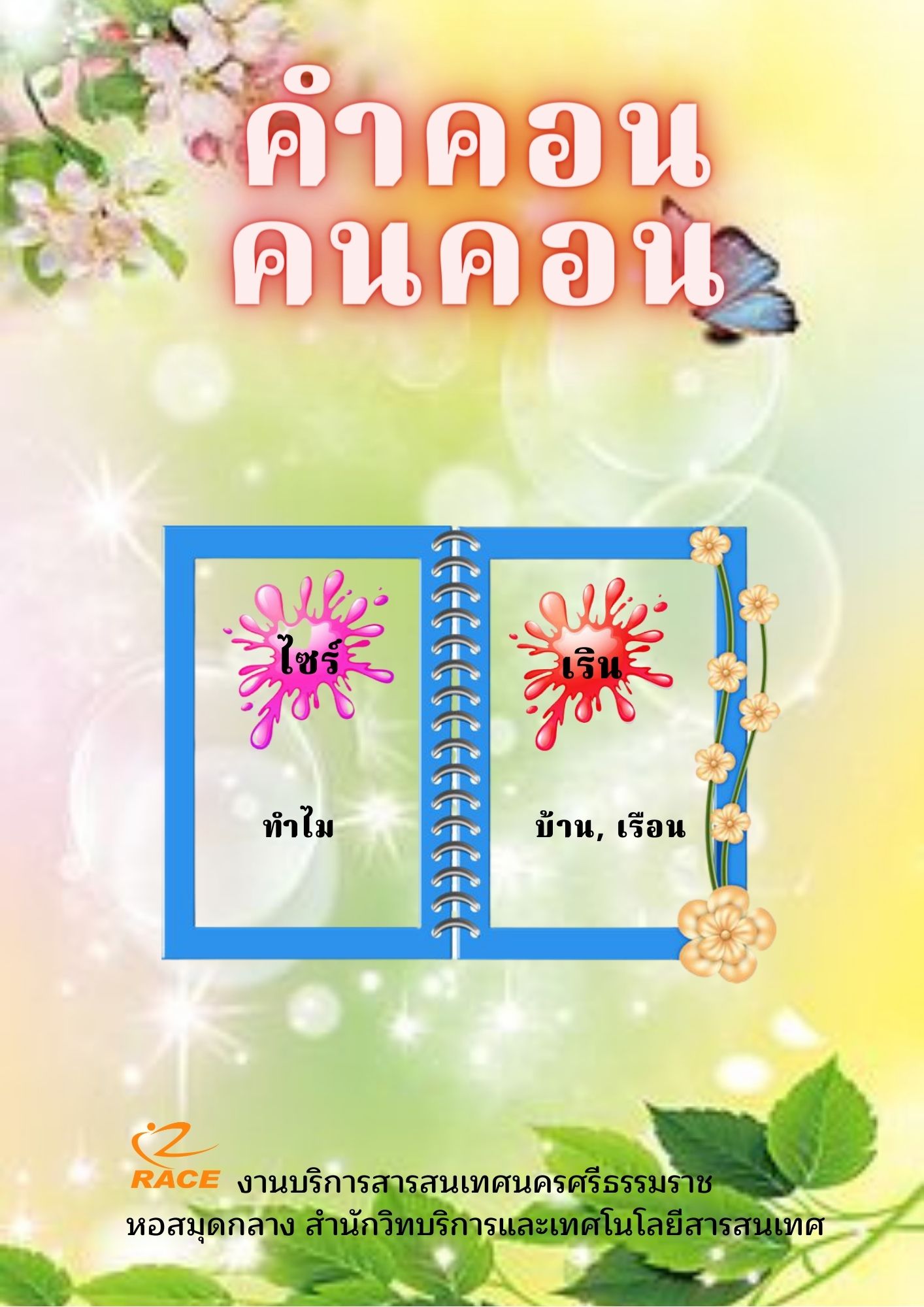 คำคอน
คนคอน

ไซร์

ทำไม

เริน

บ้าน, เรือน

RACE งานบริการสารสนเทศนครศรีธรรมราช
หอสมุดกลาง สำนักวิทบริการและเทคโนโลยีสารสนเทศ