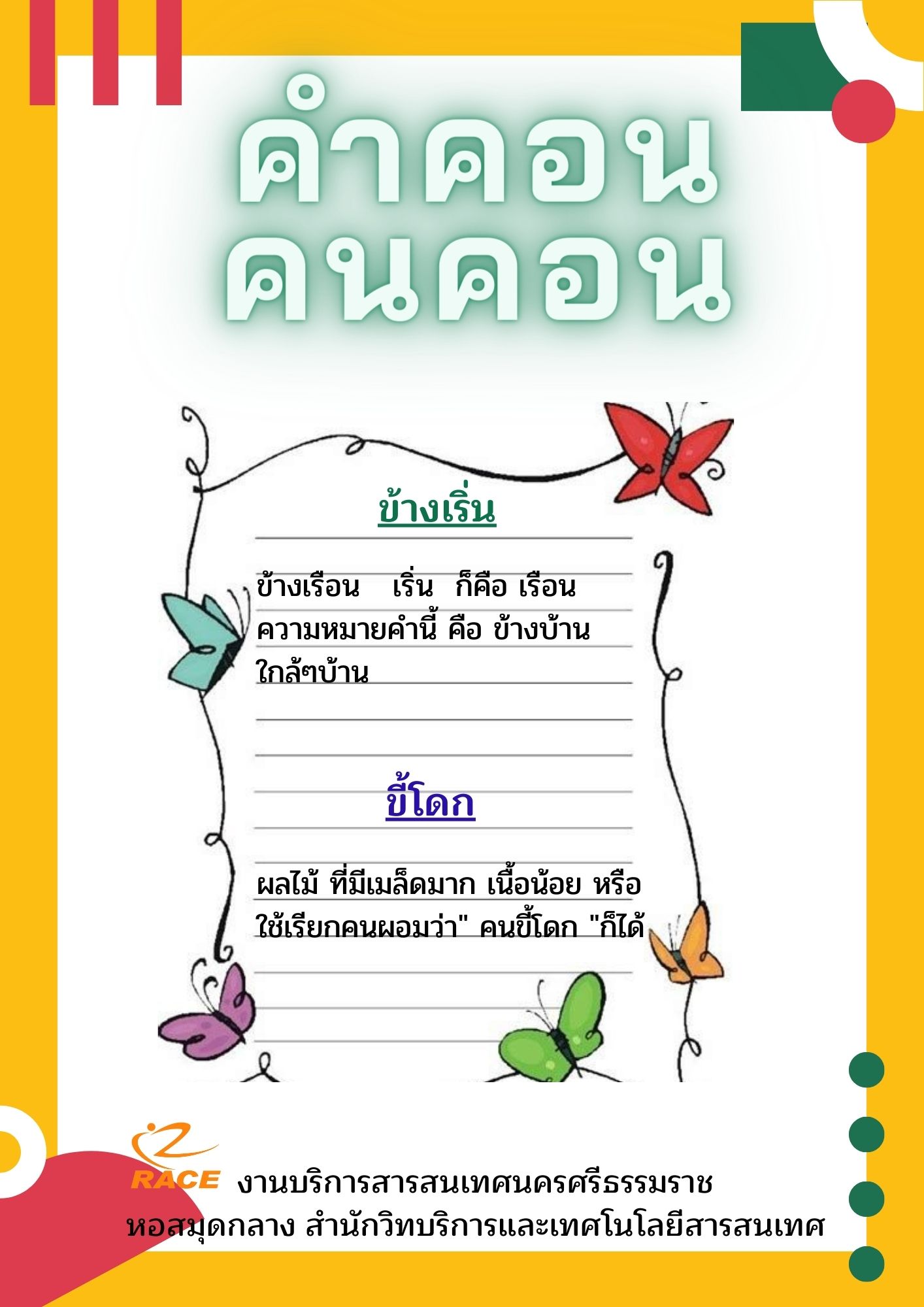 คำคอน
คนคอน

ข้างเริ่น

ข้างเรือน เริ่น ก็คือ เรือน ความหมายคำนี้ คือ ข้างบ้าน ใกล้ๆบ้าน

ขี้โดก

ผลไม้ ที่มีเมล็ดมาก เนื้อน้อย หรือ ใช้เรียกคนผอมว่า" คนขี้โดก "ก็ได้

RACE งานบริการสารสนเทศนครศรีธรรมราช
หอสมุดกลาง สำนักวิทบริการและเทศโนโลยีสารสนเทศ