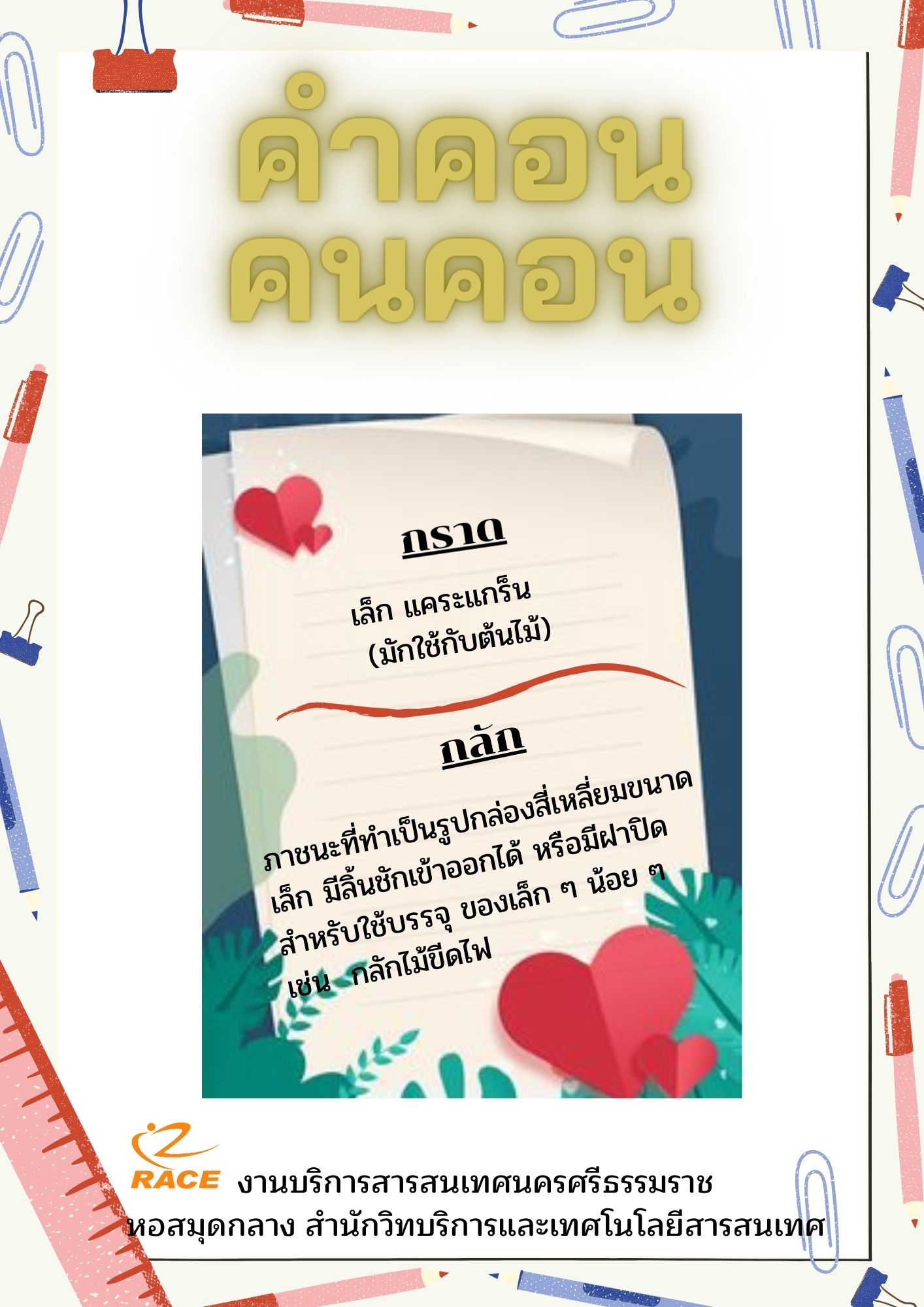 คำคอน
คนคอน

กราด

เล็ก แคระแกร็น
(มักใช้กับต้นไม้)

กลัก

ภาชนะที่ทำเป็นรูปกล่องสี่เหลี่ยมขนาดเล็ก มีลิ้นชักเข้าออกได้ หรือมีฝาปิด สำหรับใช้บรรจุ ของเล็ก ๆ น้อย ๆ เช่น กลักไม้ขีดไฟ

RACE งานบริการสารสนเทศนครศรีธรรมราช
หอสมุดกลาง สำนักวิทบริการและเทศโนโลยีสารสนเทศ