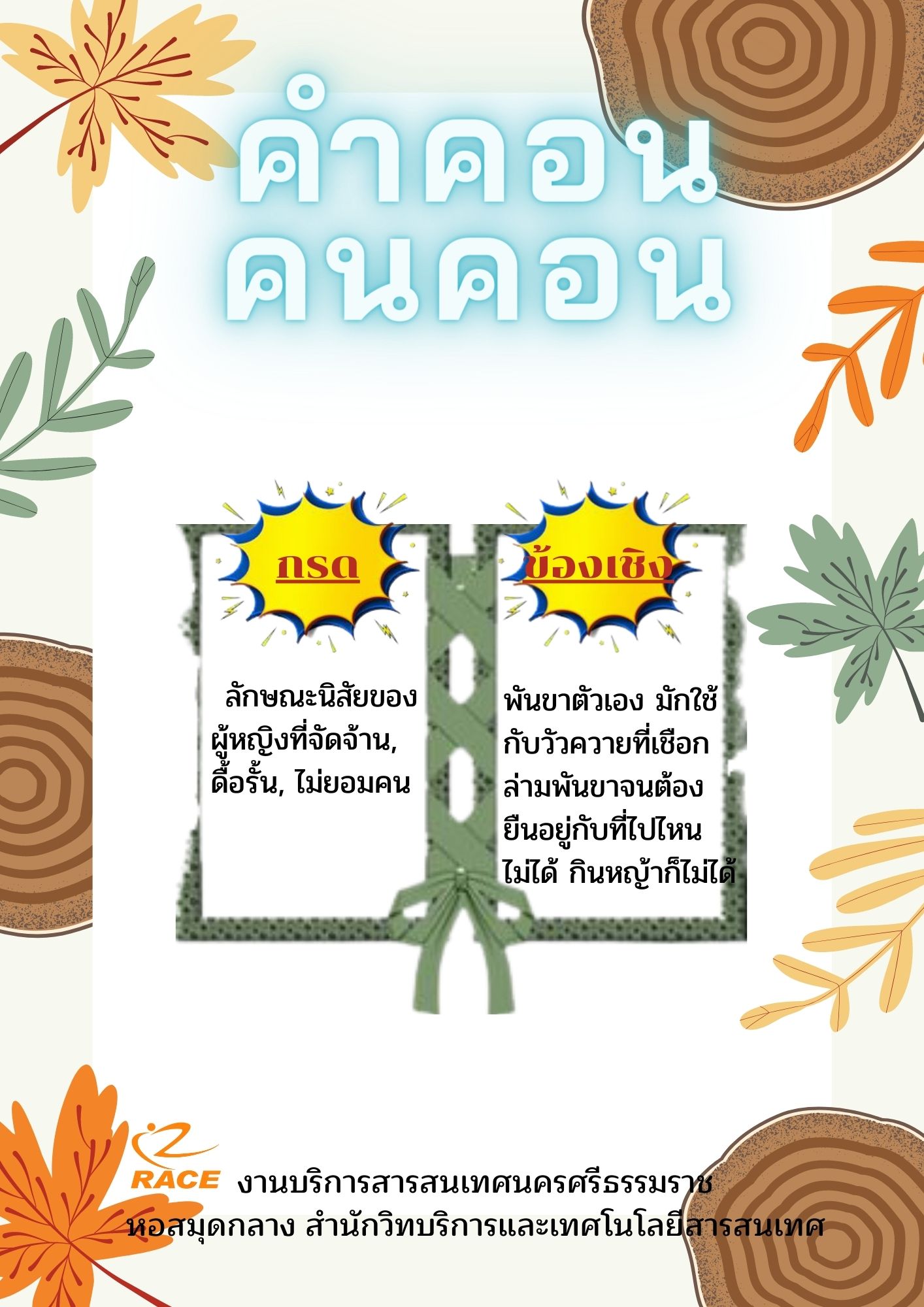 คำคอน คนคอน

กรด

ลักษณะนิสัยของผู้หญิงที่จัดจ้าน, ดื้อรั้น, ไม่ยอมคน

ข้องเชิง

พันขาตัวเอง มักใช้กับวัวควายที่เชือกล่ามพันขาจนต้องยืนอยู่กับที่ไปไหนไม่ได้ กินหญ้าก็ไม่ได้

RACE งานบริการสารสนเทศนครศรีธรรมราช
หอสมุดกลาง สำนักวิทบริการและเทศโนโลยีสารสนเทศ