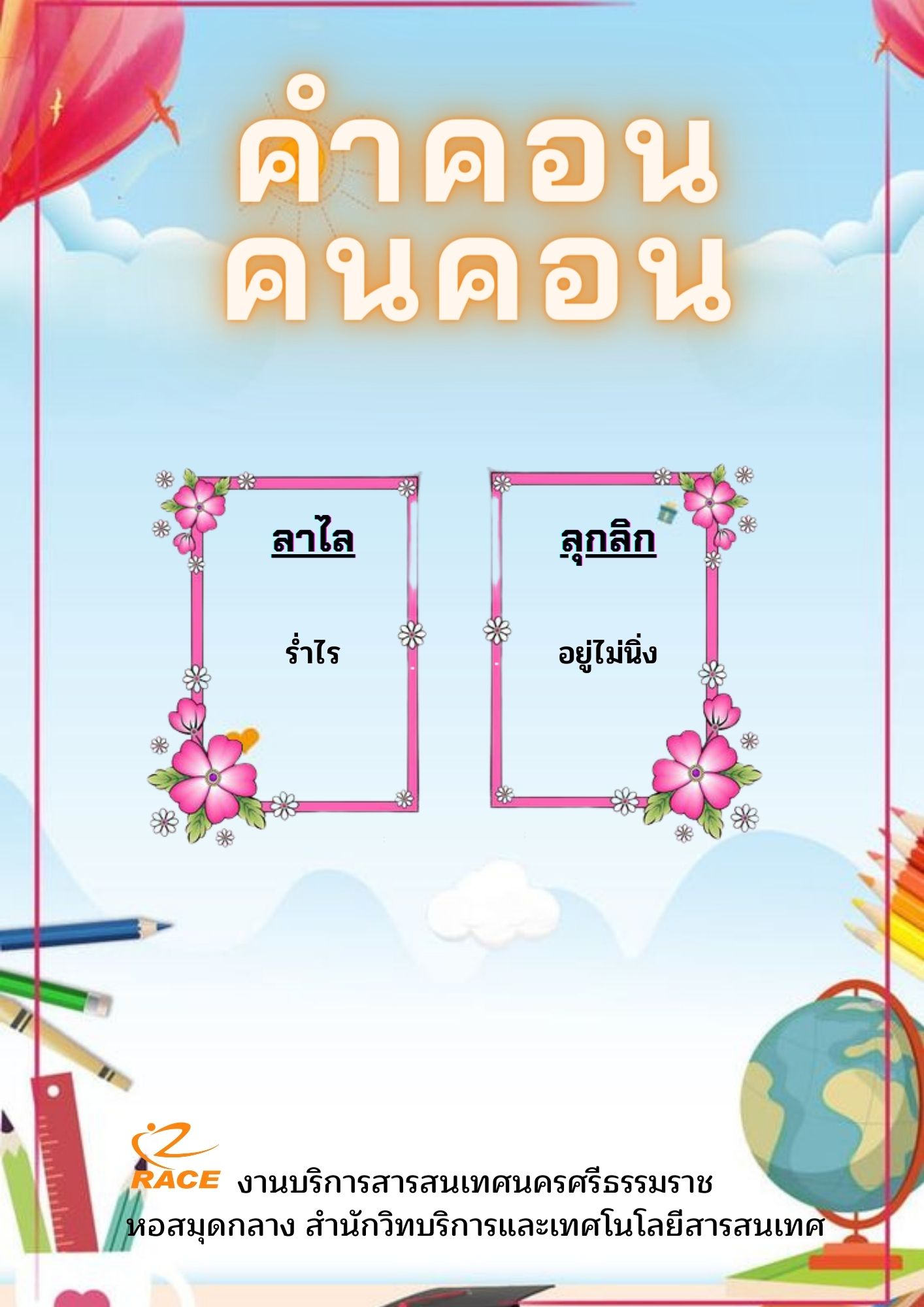 คำคอน
คนคอน

ลาไล

ร่ำไร

ลุกลิก

อยู่ไม่นิ่ง

RACE งานบริการสารสนเทศนครศรีธรรมราช
หอสมุดกลาง สำนักวิทบริการและเทศโนโลยีสารสนเทศ