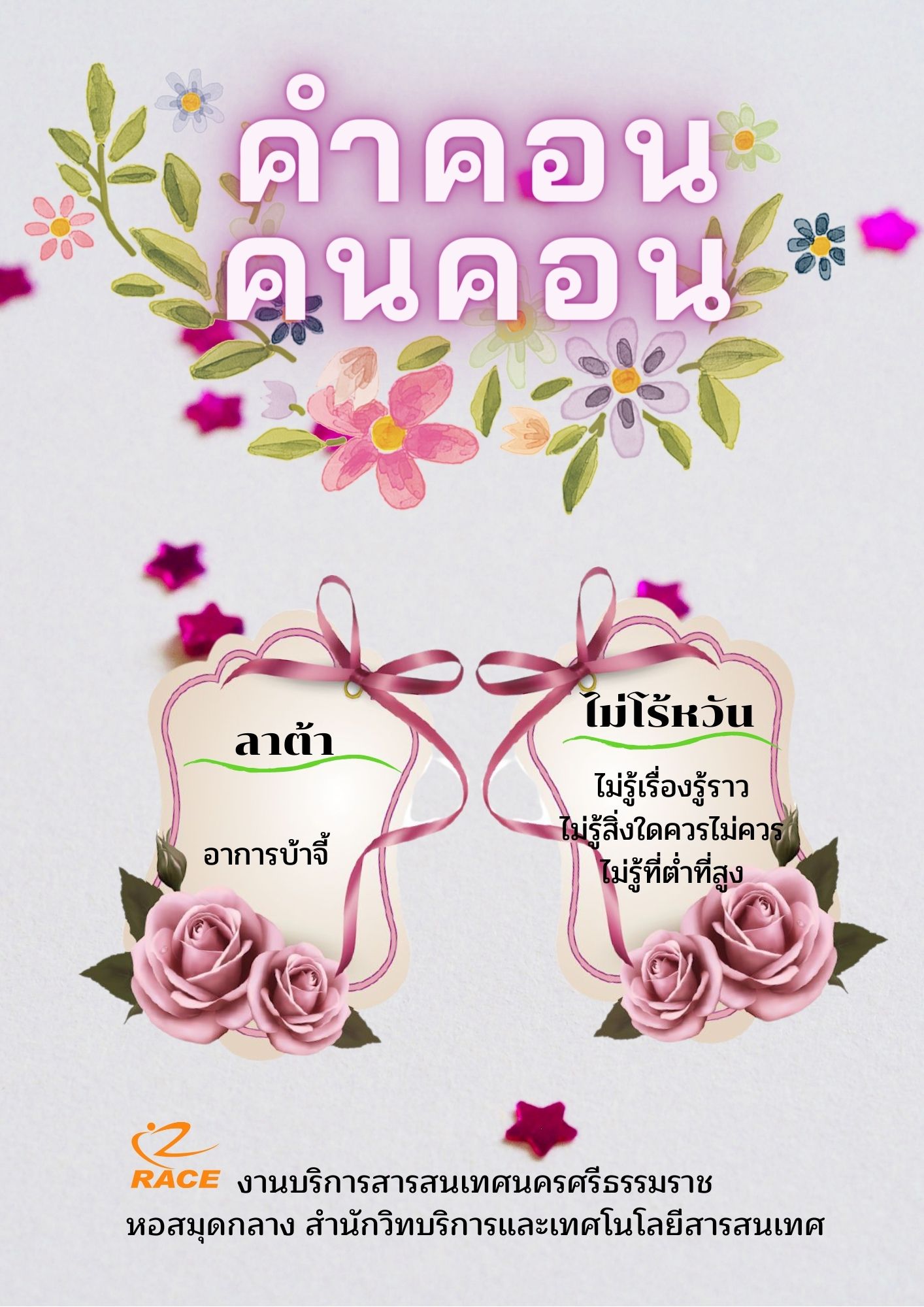 คำคอน คนคอน

ลาต้า

อาการบ้าจี้

ไม่โร้หวัน

ไม่รู้เรื่องรู้ราว
ไม่รู้สิ่งใดควรไม่ควร
ไม่รู้ที่ต่ำที่สูง

RACE งานบริการสารสนเทศนครศรีธรรมราช
หอสมุดกลาง สำนักวิทบริการและเทศโนโลยีสารสนเทศ