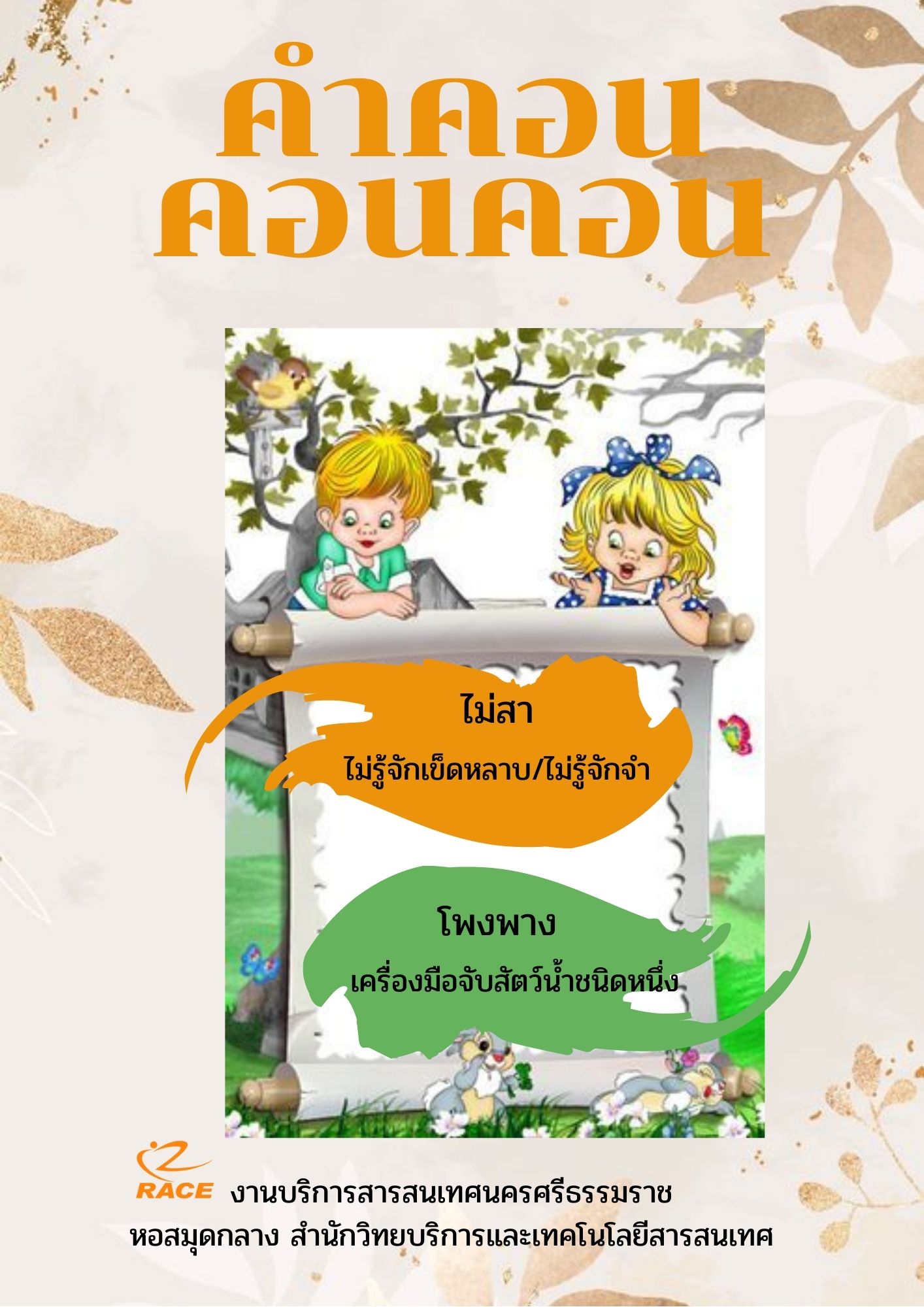 คำคอน
คอนคอน

ไม่สา

ไม่รู้จักเข็ดหลาบ/ไม่รู้จักจำ

โพงพาง

เครื่องมือจับสัตว์น้ำชนิดหนึ่ง

RACE งานบริการสารสนเทศนครศรีธรรมราช
หอสมุดกลาง สำนักวิทยบริการและเทคโนโลยีสารสนเทศ