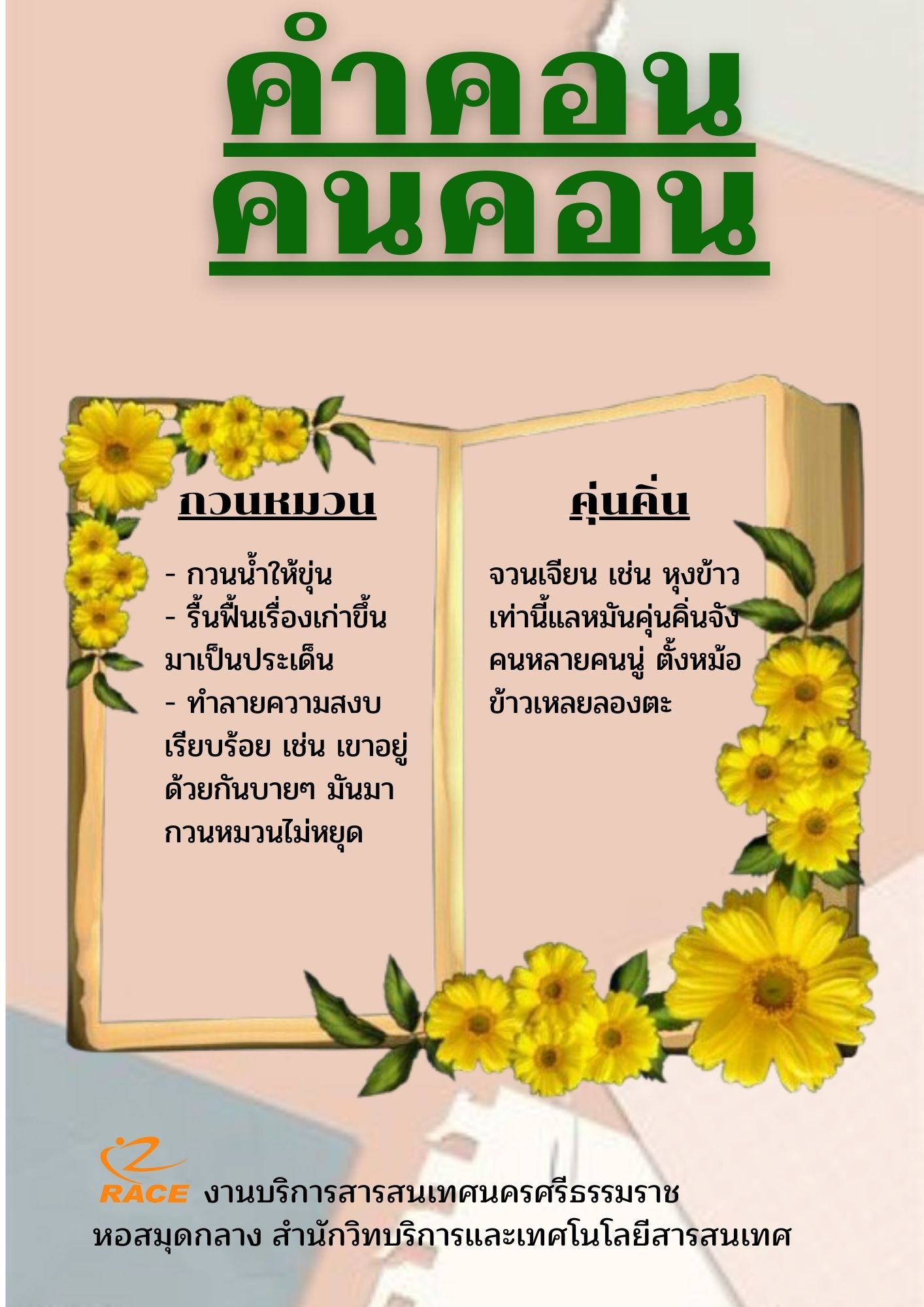 คำคอน
คนคอน

กวนหมวน

- กวนน้ำให้ขุ่น
- รื้นฟื้นเรื่องเก่าขึ้นมาเป็นประเด็น
- ทำลายความสงบเรียบร้อย เช่น เขาอยู่ด้วยกันบายๆ มันมากวนหมวนไม่หยุด

คุ่นคิ่น

จวนเจียน เช่น หุงข้าวเท่านี้แลหมันคุ่นคิ่นจังคนหลายคนนู่ ตั้งหม้อข้าวเหลยลองตะ

RACE งานบริการสารสนเทศนครศรีธรรมราช
หอสมุดกลาง สำนักวิทบริการและเทศโนโลยีสารสนเทศ