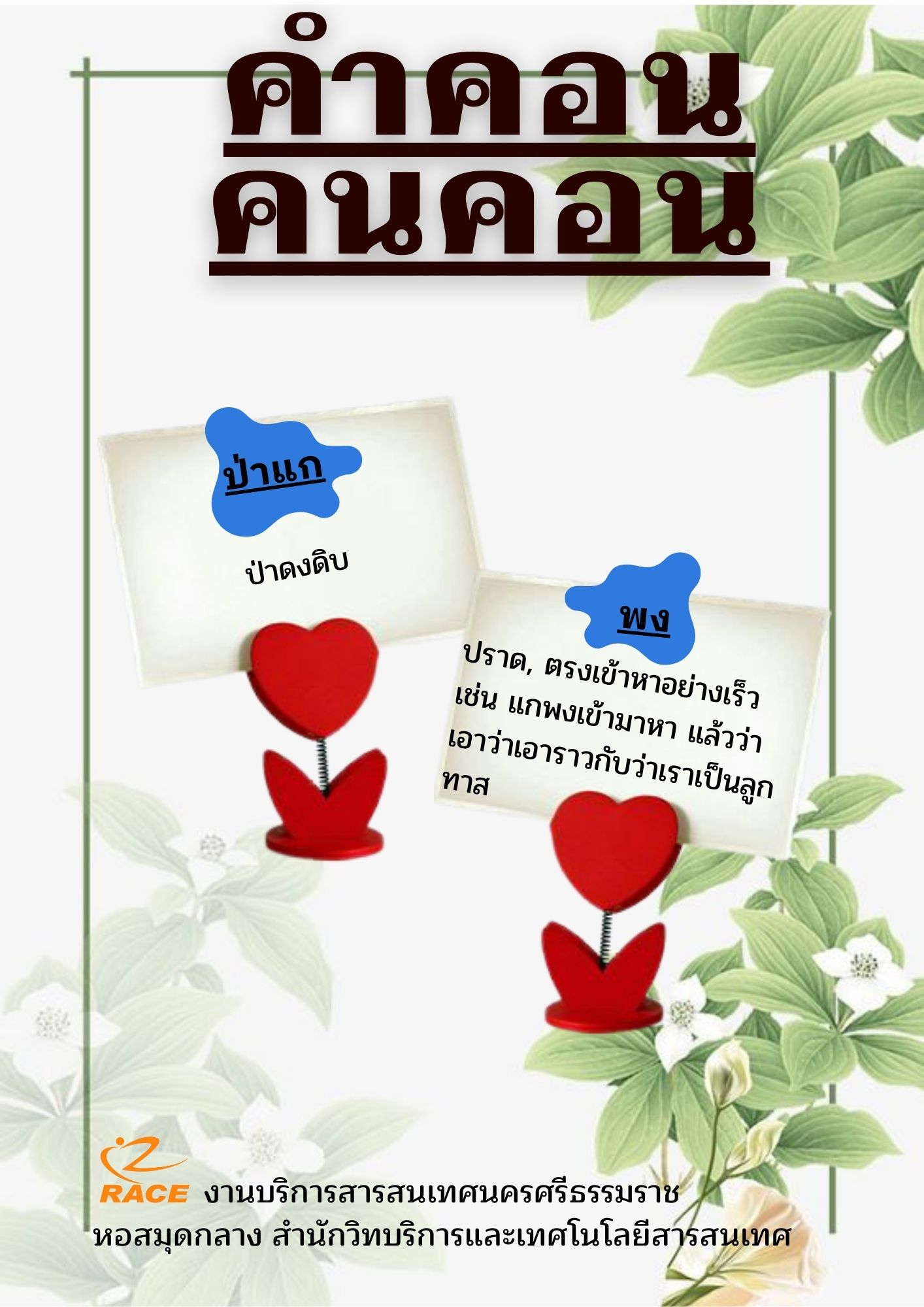 คำคอน
คนคอน

ป่าแก

ป่าดงดิบ

พง

ปราด, ตรงเข้าหาอย่างเร็ว เช่น แกพงเข้ามาหา แล้วว่าเอาว่าเอาราวกับว่าเราเป็นลูกทาส

RACE งานบริการสารสนเทศนครศรีธรรมราช
หอสมุดกลาง สำนักวิทบริการและเทศโนโลยีสารสนเทศ