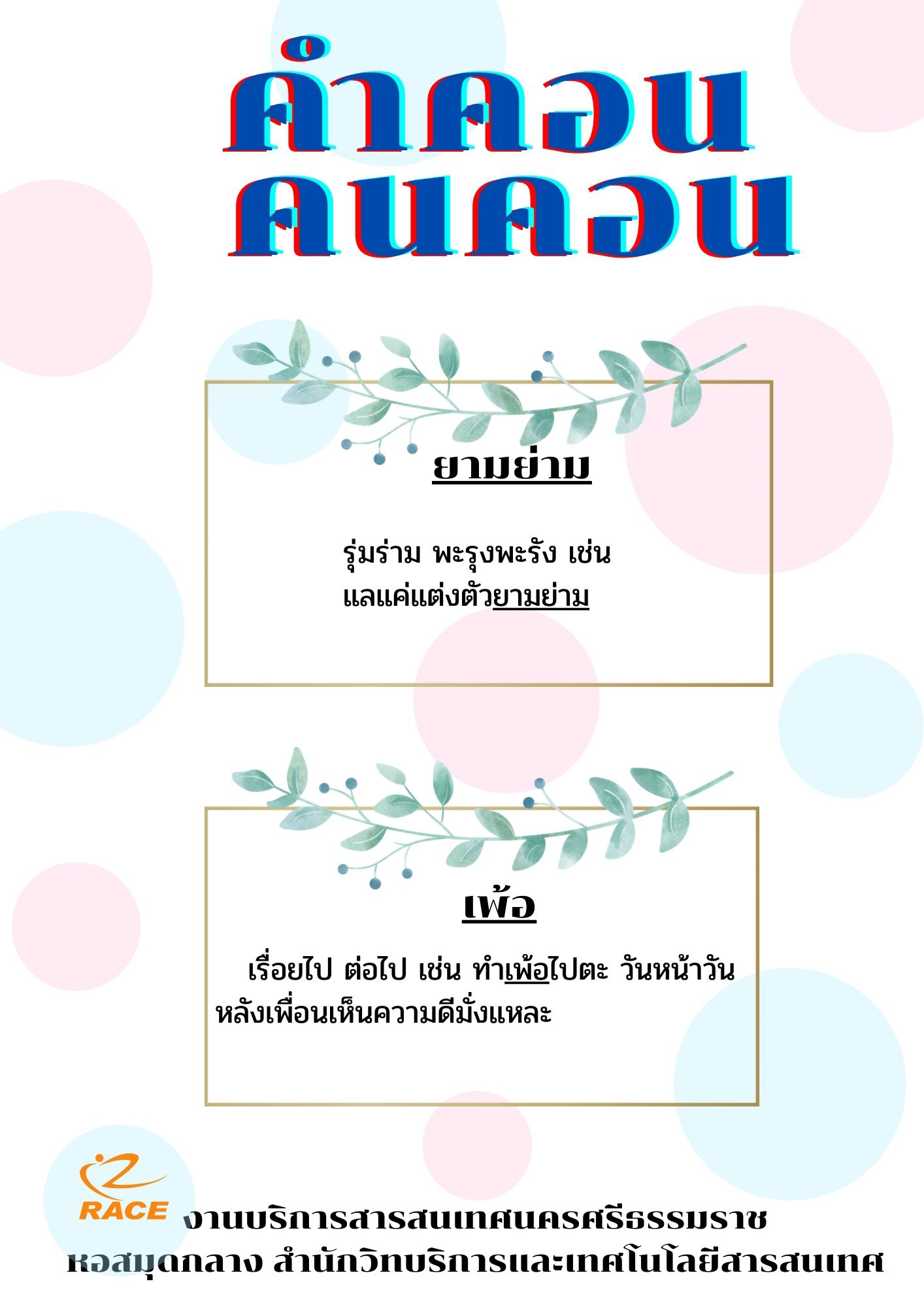 คำคอน
คนคอน

ยามย่าม

รุ่มร่าม พะรุงพะรัง เช่น แลแค่แต่งตัวยามย่าม

เพ้อ

เรื่อยไป ต่อไป เช่น ทำเพ้อไปตะ วันหน้าวันหลังเพื่อนเห็นความดีมั่งแหละ

RACE

งานบริการสารสนเทศนครศรีธรรมราช
หอสมุดกลาง สำนักวิทยบริการและเทคโนโลยีสารสนเทศ