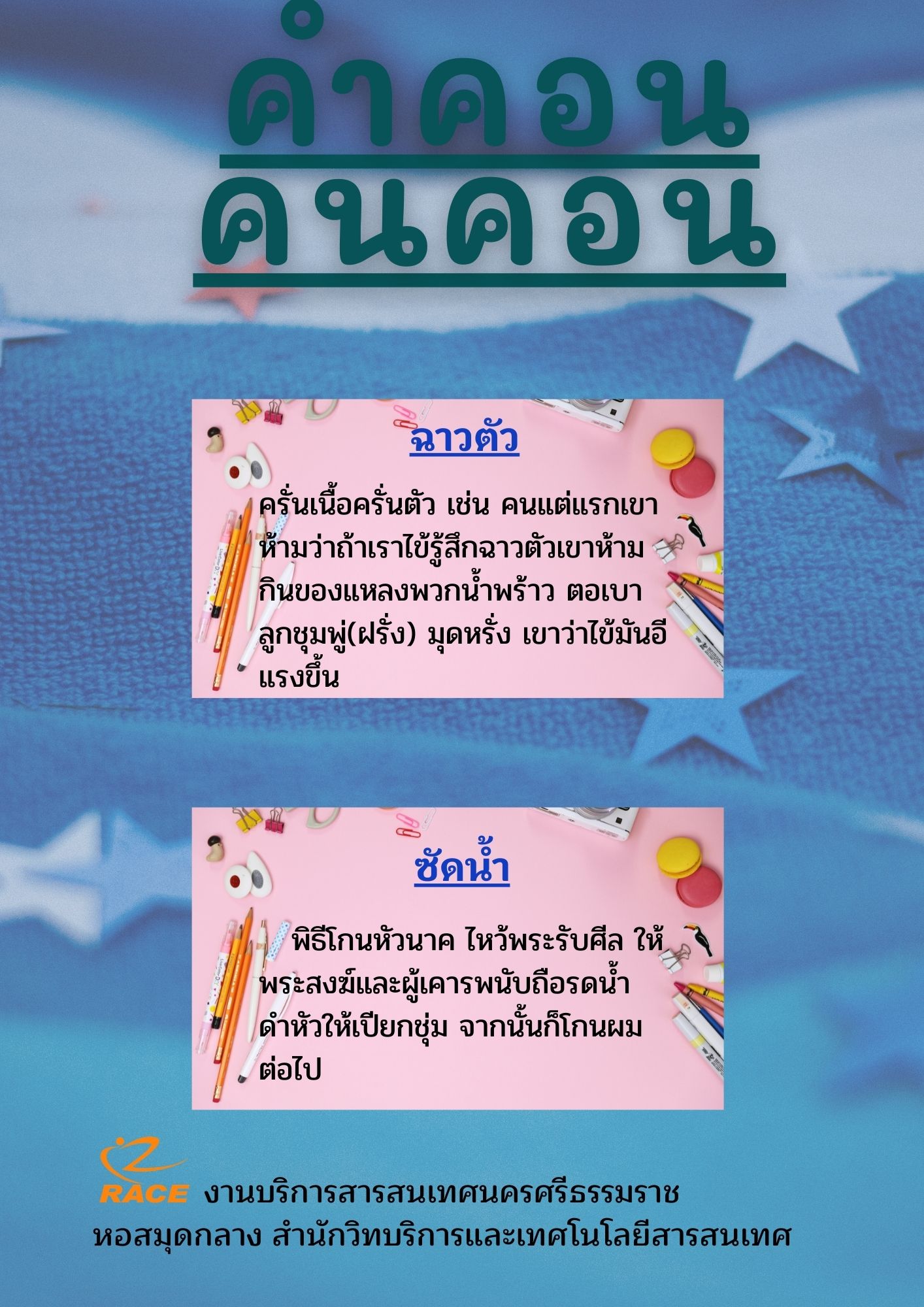 คำคอน
คนคอน

ฉาวตัว

ครั่นเนื้อครั่นตัว เช่น คนแต่แรกเขาห้ามว่าถ้าเราไข้รู้สึกฉาวตัวเขาห้ามกินของแหลงพวกน้ำพร้าว ตอเบา ลูกชุมพู่(ฝรั่ง) มุดหรั่ง เขาว่าไข้มันอีแรงขึ้น

ซัดน้ำ

พิธีโกนหัวนาค ไหว้พระรับศีล ให้พระสงฆ์และผู้เคารพนับถือรดน้ำดำหัวให้เปียกชุ่ม จากนั้นก็โกนผมต่อไป

RACE งานบริการสารสนเทศนครศรีธรรมราช
หอสมุดกลาง สำนักวิทบริการและเทศโนโลยีสารสนเทศ