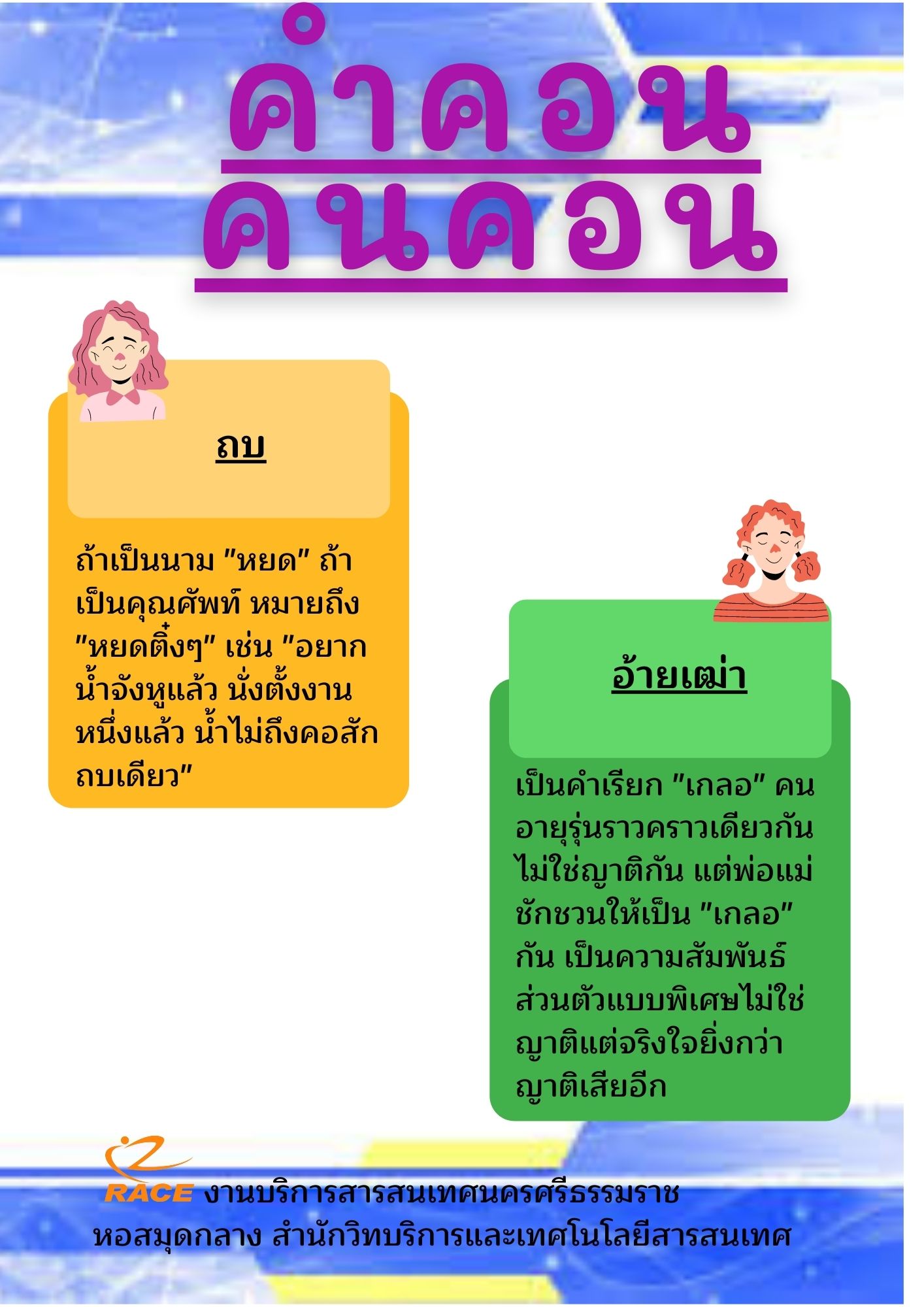 คำคอน
คนคอน

ถบ

ถ้าเป็นนาม "หยด" ถ้าเป็นคุณศัพท์ หมายถึง "หยดติ๋งๆ" เช่น "อยากน้ำจังหูแล้ว นั่งตั้งงานหนึ่งแล้ว น้ำไม่ถึงคอสักถบเดียว"

อ้ายเฒ่า

เป็นคำเรียก "เกลอ" คนอายุรุ่นราวคราวเดียวกัน ไม่ใช่ญาติกัน แต่พ่อแม่ชักชวนให้เป็น "เกลอ" กัน เป็นความสัมพันธ์ส่วนตัวแบบพิเศษไม่ใช่ญาติแต่จริงใจยิ่งกว่าญาติเสียอีก

RACE งานบริการสารสนเทศนครศรีธรรมราช
หอสมุดกลาง สำนักวิทบริการและเทศโนโลยีสารสนเทศ