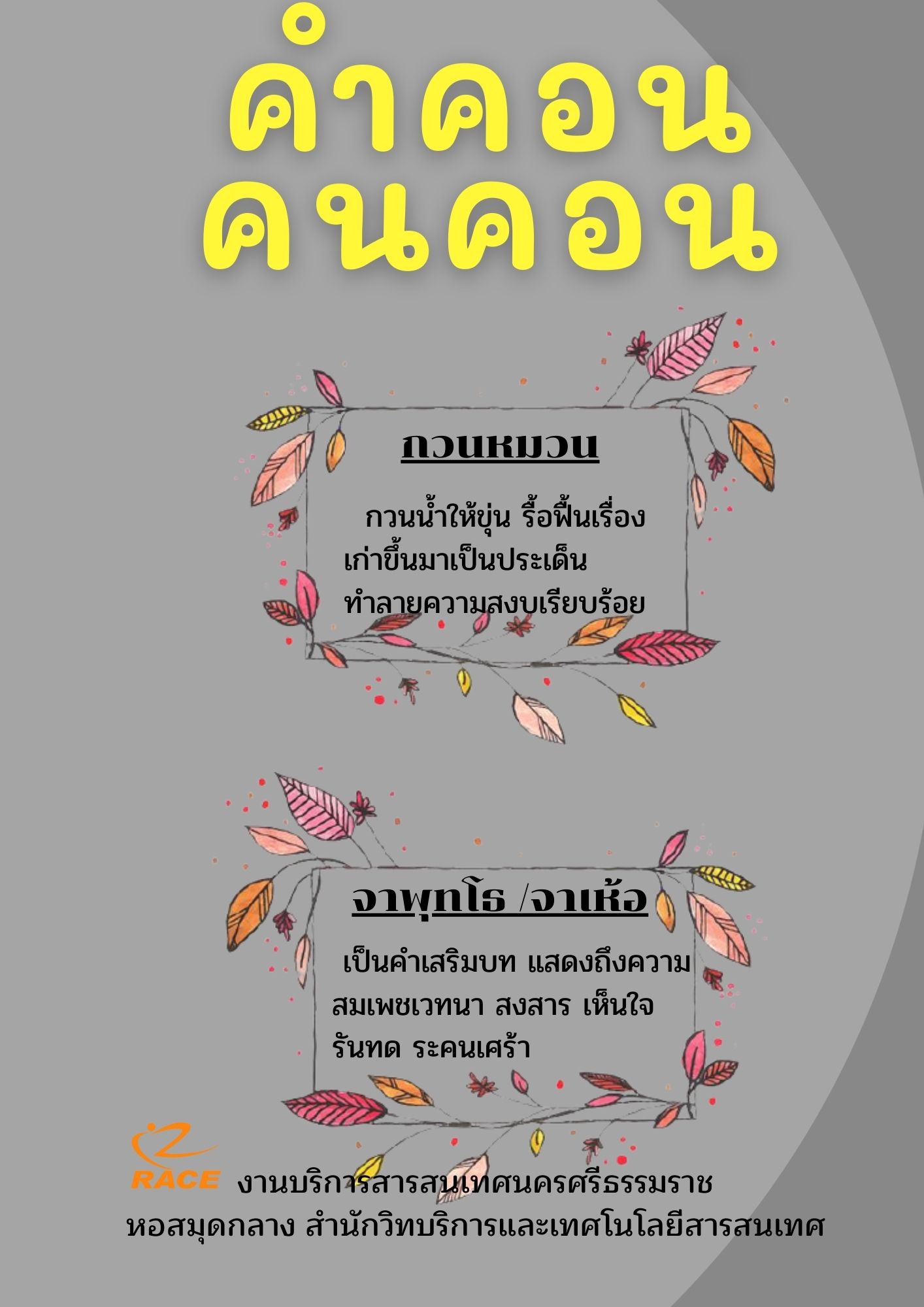 คำคอน
คนคอน

กวนหมวน

กวนน้ำให้ขุ่น รื้อฟื้นเรื่องเก่าขึ้นมาเป็นประเด็น ทำลายความสงบเรียบร้อย

จาพุทโธ /จาเห้อ

เป็นคำเสริมบท แสดงถึงความสมเพชเวทนา สงสาร เห็นใจ รันทด ระคนเศร้า

RACE งานบริการสารสนเทศนครศรีธรรมราช
หอสมุดกลาง สำนักวิทบริการและเทศโนโลยีสารสนเทศ