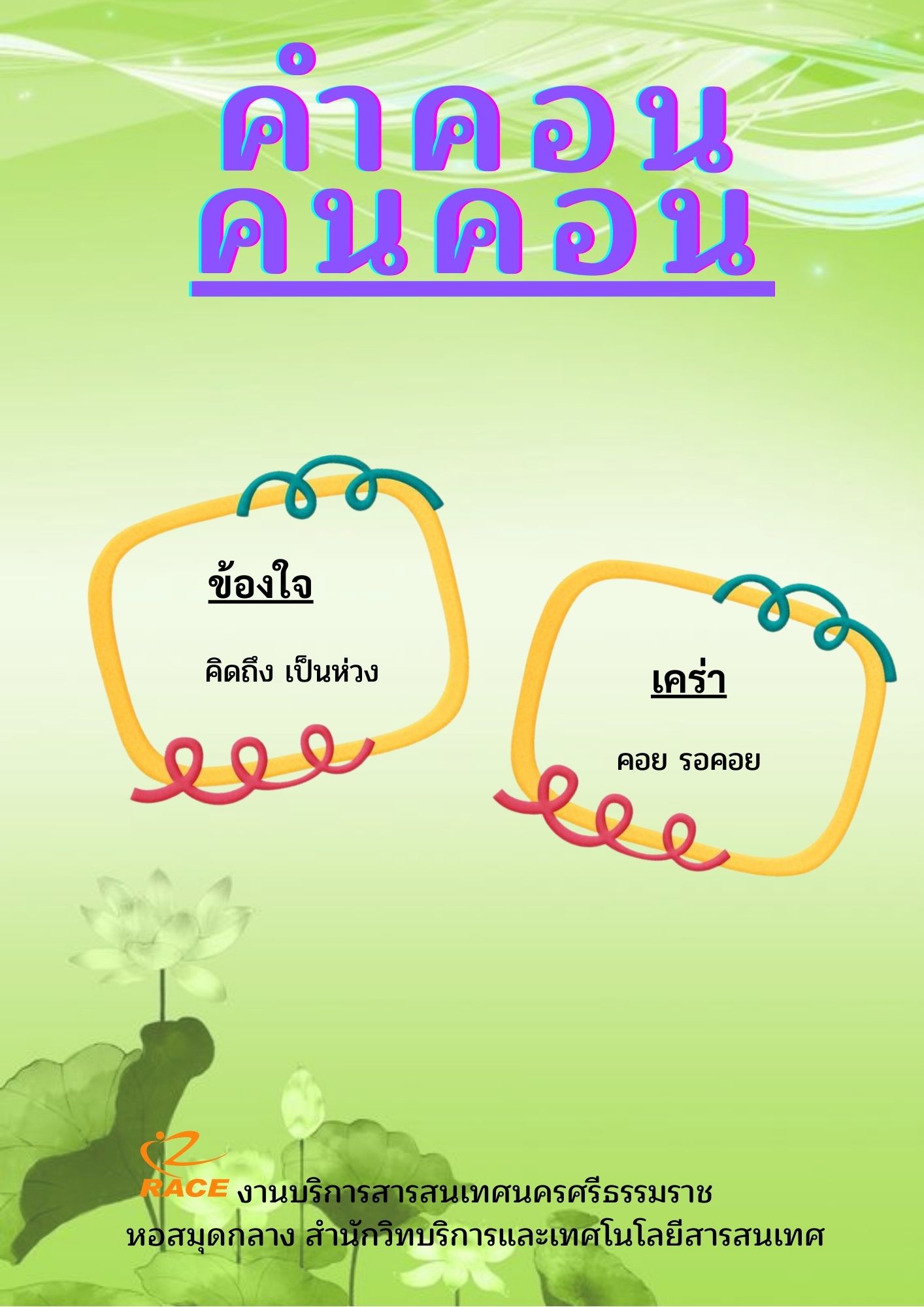 คำคอน
คนคอน

ข้องใจ

คิดถึง เป็นห่วง

เคร่า

คอย รอคอย

RACE งานบริการสารสนเทศนครศรีธรรมราช
หอสมุดกลาง สำนักวิทบริการและเทศโนโลยีสารสนเทศ