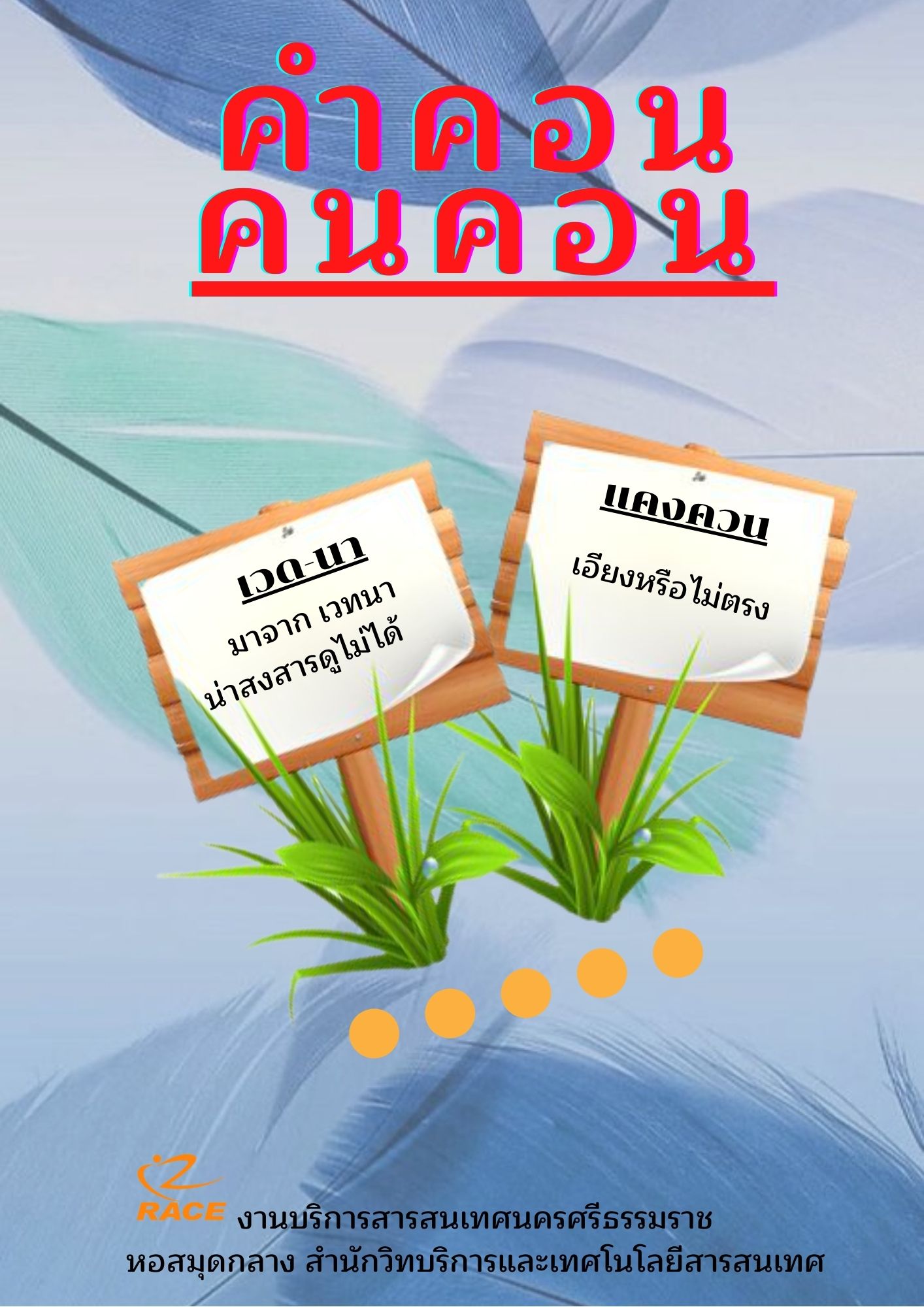 คำคอน
คนคอน

เวด-นา

มาจาก เวทนา
น่าสงสารดูไม่ได้

แคงควน

เอียงหรือไม่ตรง

RACE งานบริการสารสนเทศนครศรีธรรมราช
หอสมุดกลาง สำนักวิทบริการและเทศโนโลยีสารสนเทศ