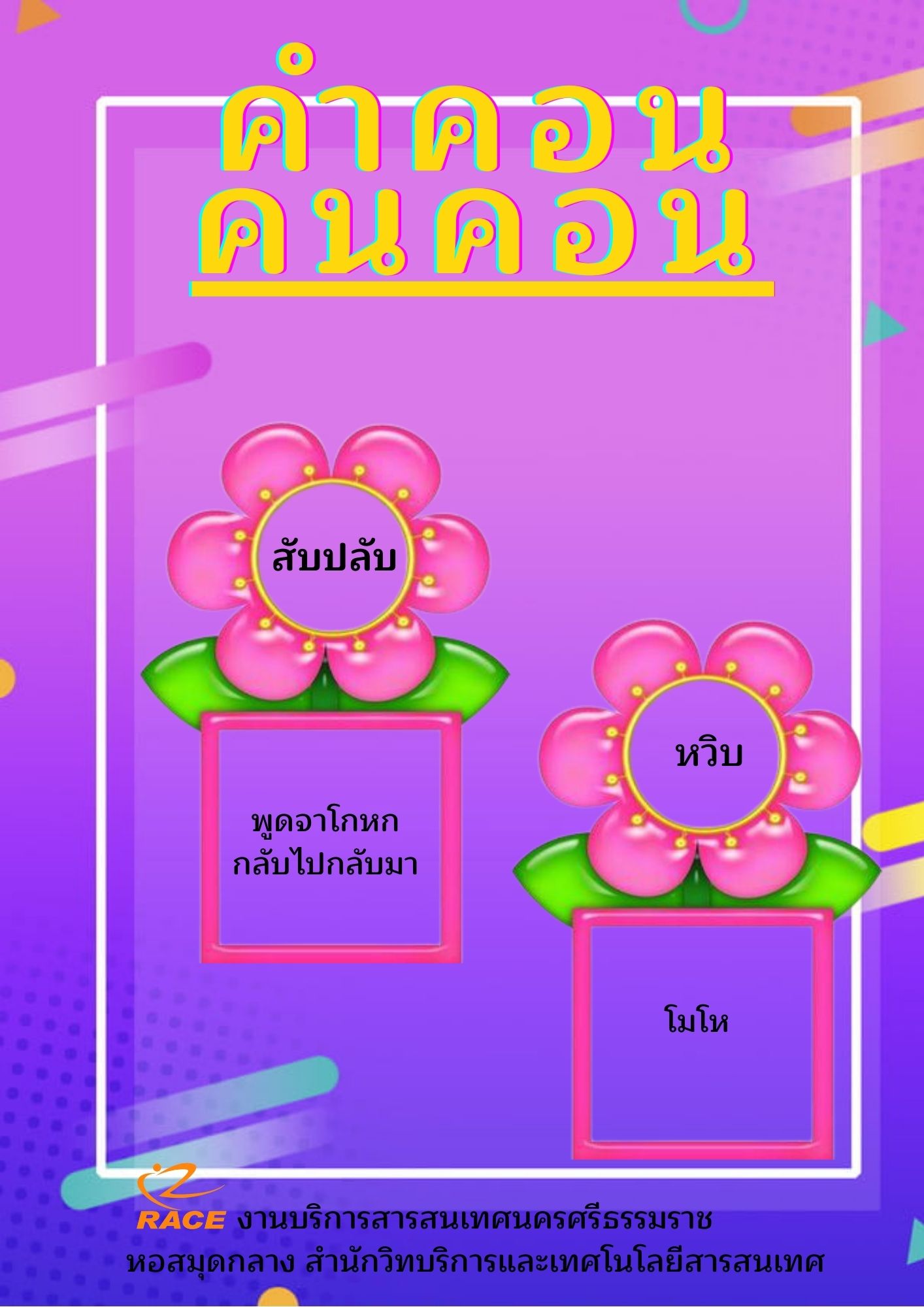 คำคอน คนคอน

สับปลับ

พูดจาโกหก กลับไปกลับมา

หวิบ

โมโห

RACE งานบริการสารสนเทศนครศรีธรรมราช
หอสมุดกลาง สำนักวิทบริการและเทศโนโลยีสารสนเทศ