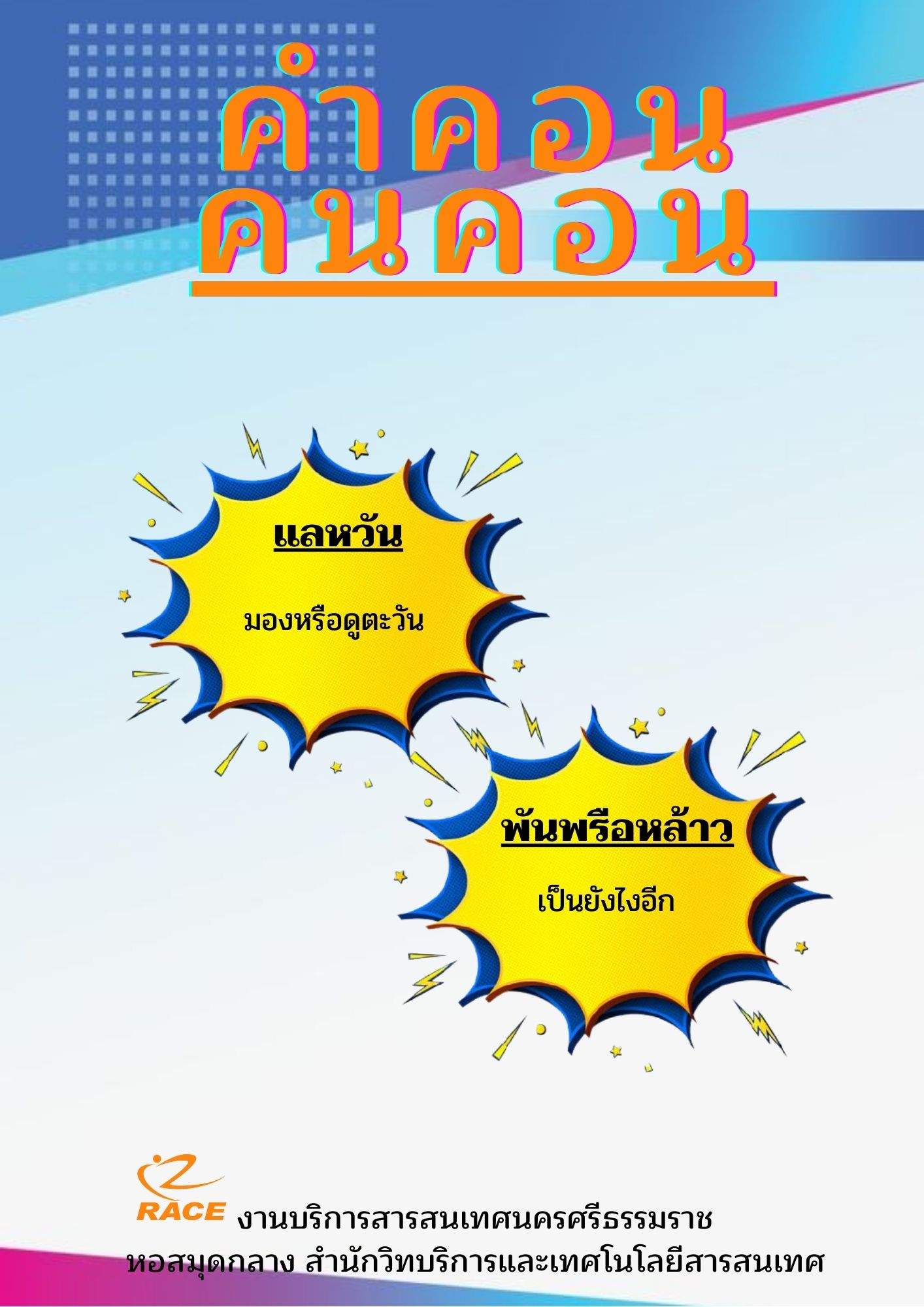 คำคอน
คนคอน

แลหวัน

มองหรือดูตะวัน

พันพรือหล้าว

เป็นยังไงอีก

RACE งานบริการสารสนเทศนครศรีธรรมราช
หอสมุดกลาง สำนักวิทบริการและเทศโนโลยีสารสนเทศ