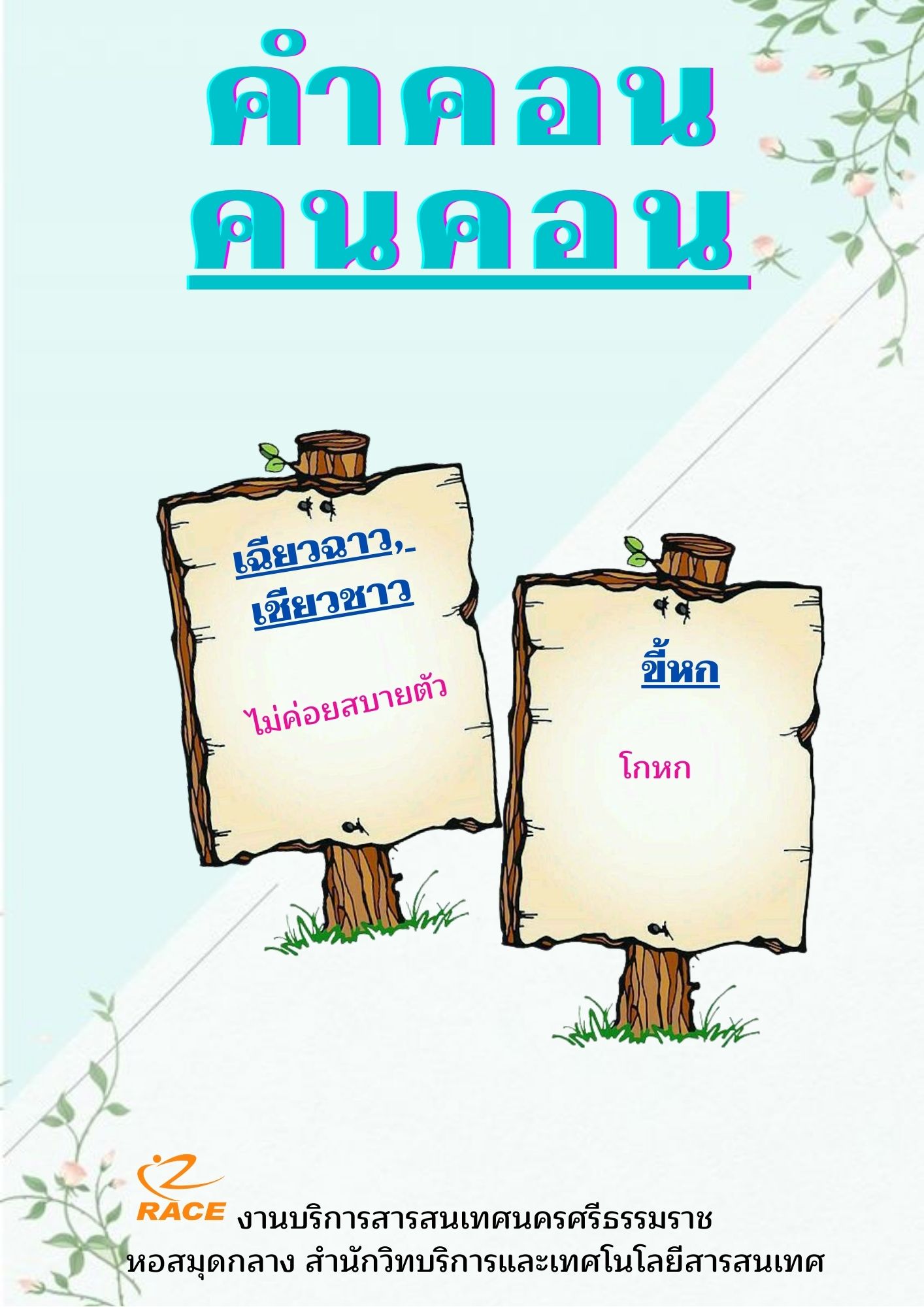 คำคอน
คนคอน

เฉียวฉาว,
เชียวชาว

ไม่ค่อยสบายตัว

ขี้หก

โกหก

RACE งานบริการสารสนเทศนครศรีธรรมราช
หอสมุดกลาง สำนักวิทบริการและเทศโนโลยีสารสนเทศ