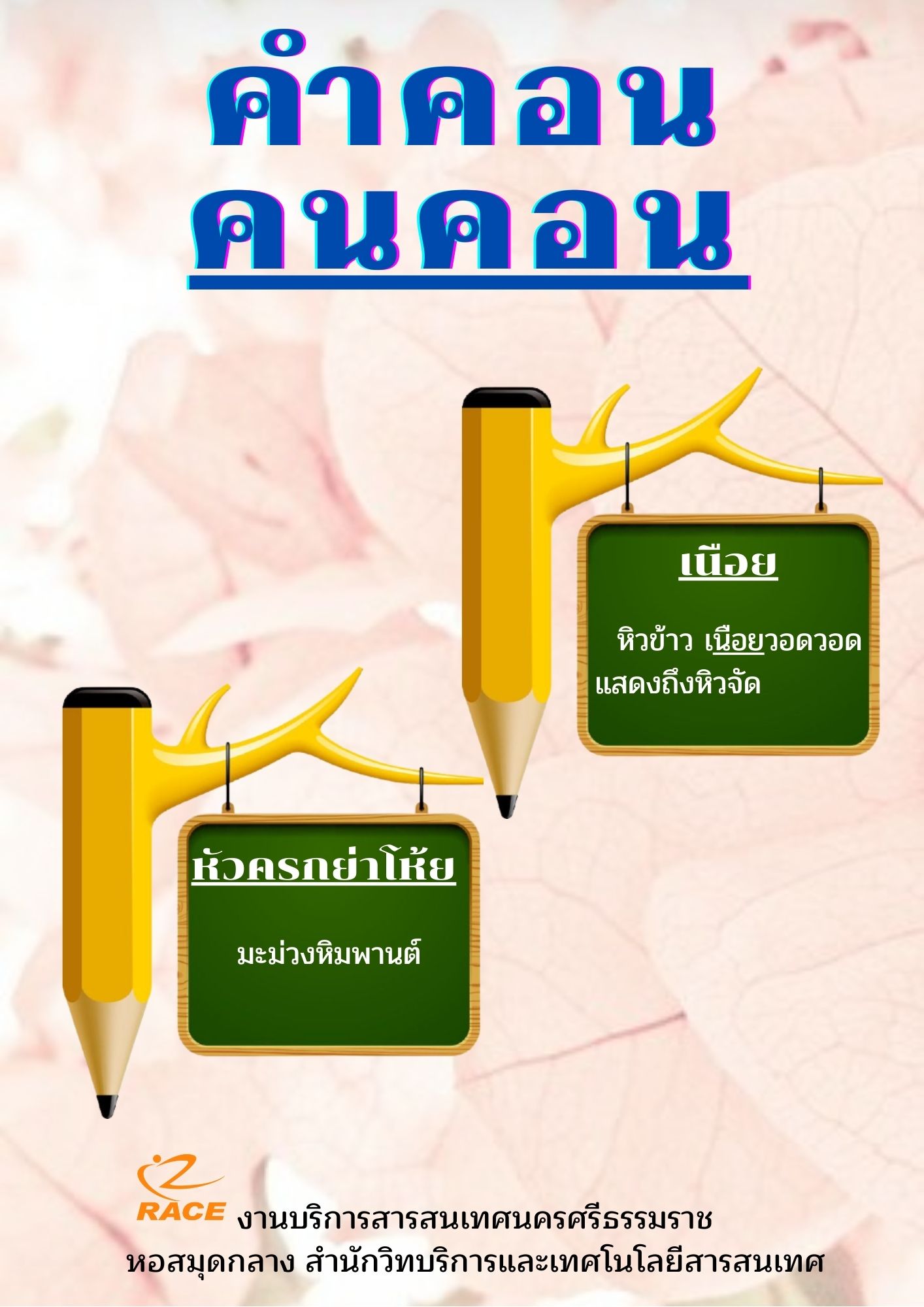 คำคอน
คนคอน

เนือย

หิวข้าว เนือยวอดวอด แสดงถึงหิวจัด

หัวครกย่าโห้ย

มะม่วงหิมพานต์

RACE งานบริการสารสนเทศนครศรีธรรมราช
หอสมุดกลาง สำนักวิทบริการและเทศโนโลยีสารสนเทศ