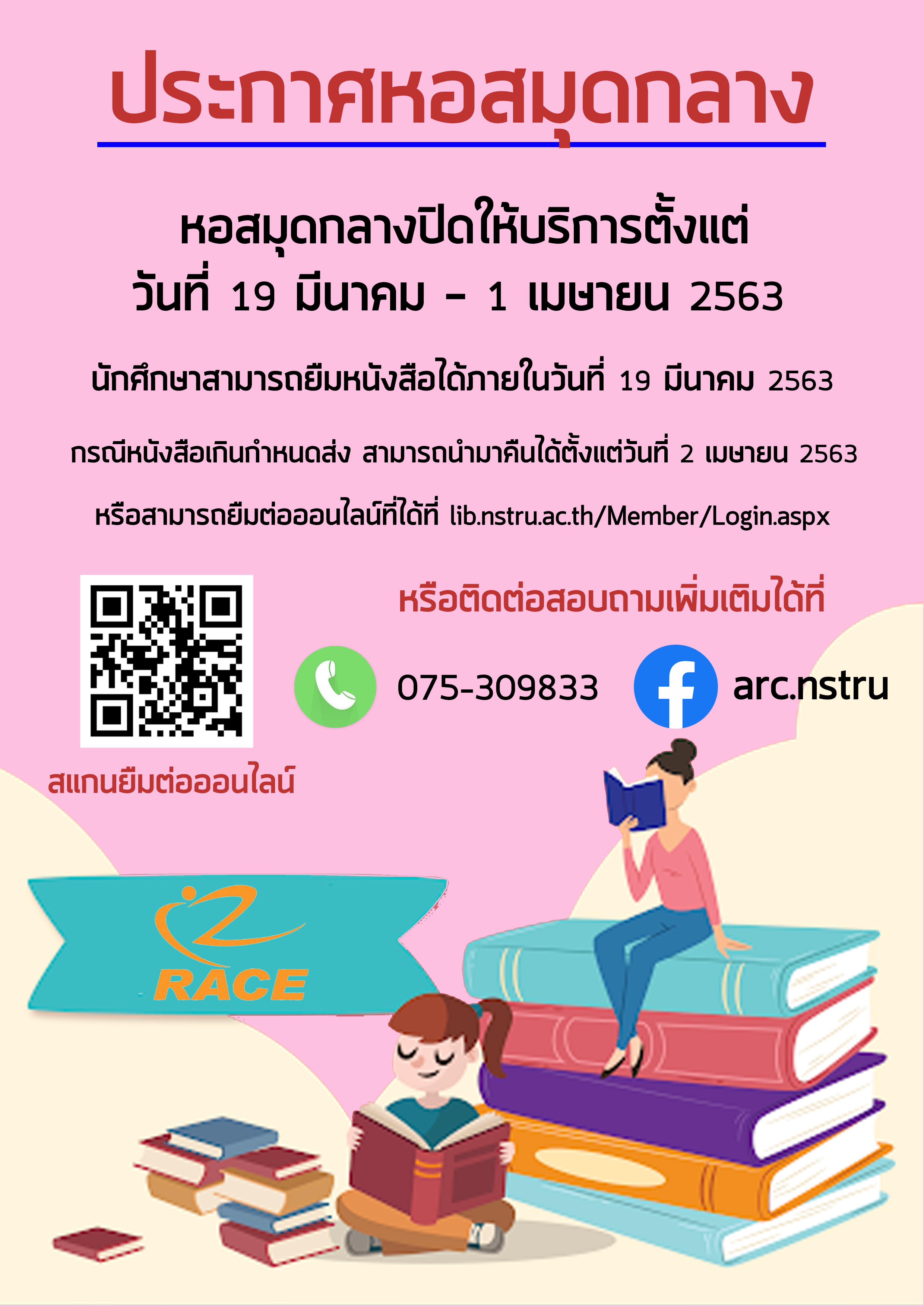 ประกาศหอสมุดกลาง

หอสมุดกลางปิดให้บริการตั้งแต่
วันที่ 19 มีนาคม - 1 เมษายน 2563

นักศึกษาสามารถยืมหนังสือได้ภายในวันที่ 19 มีนาคม 2563

กรณีหนังสือเกินกำหนดส่ง สามารถนำมาคืนได้ตั้งแต่วันที่ 2 เมษายน 2563

หรือสามารถยืมต่อออนไลน์ที่ได้ที่ lib.nstru.ac.th/Member/Login.aspx

หรือติดต่อสอบถามเพิ่มเติมได้ที่

075-309833

arc.nstru

สแกนยืมต่อออนไลน์

RACE