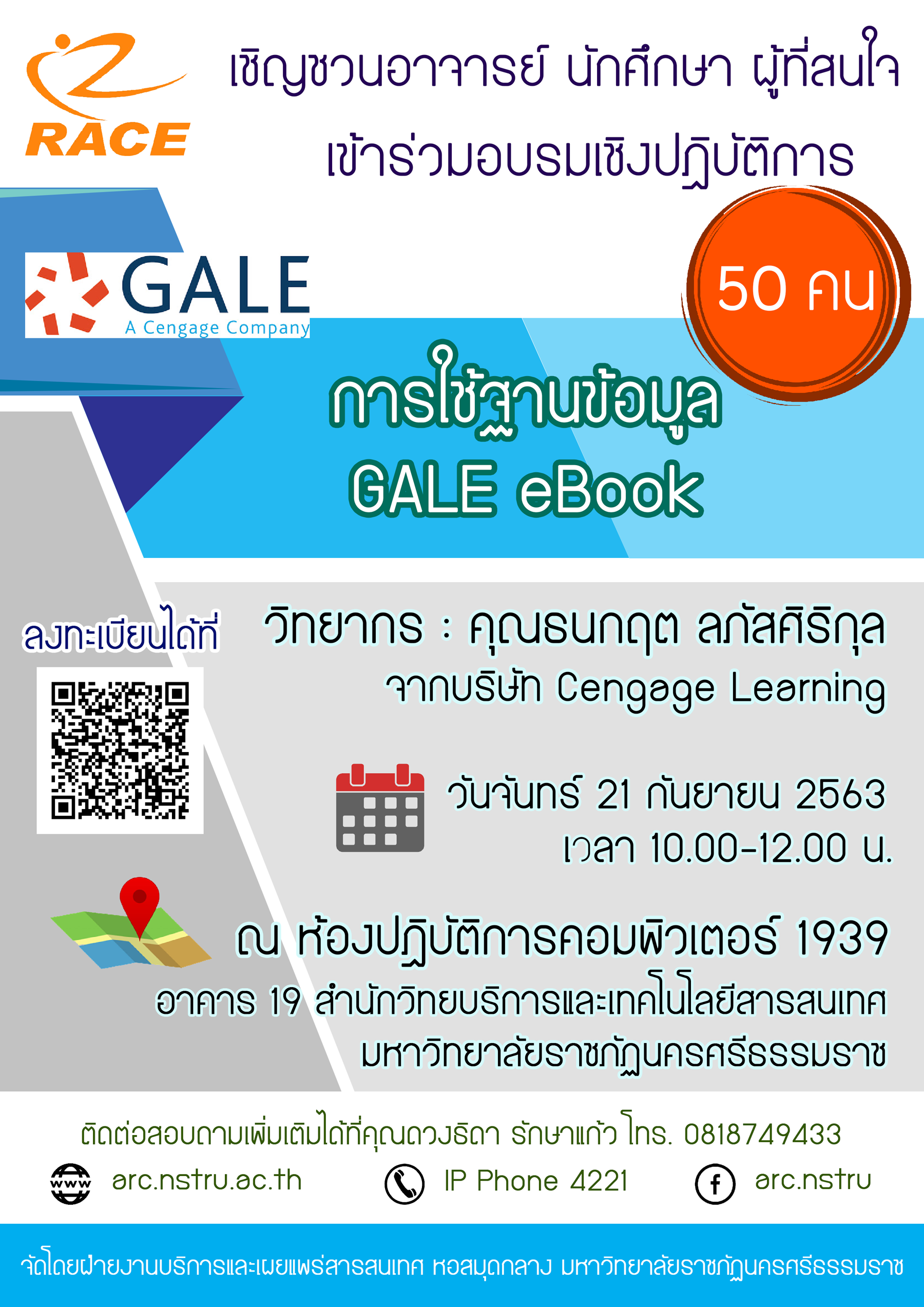 RACE

เชิญชวนอาจารย์ นักศึกษา ผู้ที่สนใจ
เข้าร่วมอบรมเชิงปฏิบัติการ

GALE
A Cengage Company

50 คน

การใช้ฐานข้อมูล
GALE eBook

ลงทะเบียนได้ที่

วิทยากร : คุณธนกฤต ลภัสศิริกุล
จากบริษัท Cengage Learning

วันจันทร์ 21 กันยายน 2563
เวลา 10.00-12.00 น.

ณ ห้องปฏิบัติการคอมพิวเตอร์ 1939
อาคาร 19 สำนักวิทยบริการและเทคโนโลยีสารสนเทศ
มหาวิทยาลัยราชภัฏนครศรีธรรมราช

ติดต่อสอบถามเพิ่มเติมได้ที่คุณดวงธิดา รักษาแก้ว โทร. 0818749433

www arc.nstru.ac.th IP Phone 4221 arc.nstru

จัดโดยฝ่ายงานบริการและเผยแพร่สารสนเทศ หอสมุดกลาง มหาวิทยาลัยราชภัฏนครศรีธรรมราช