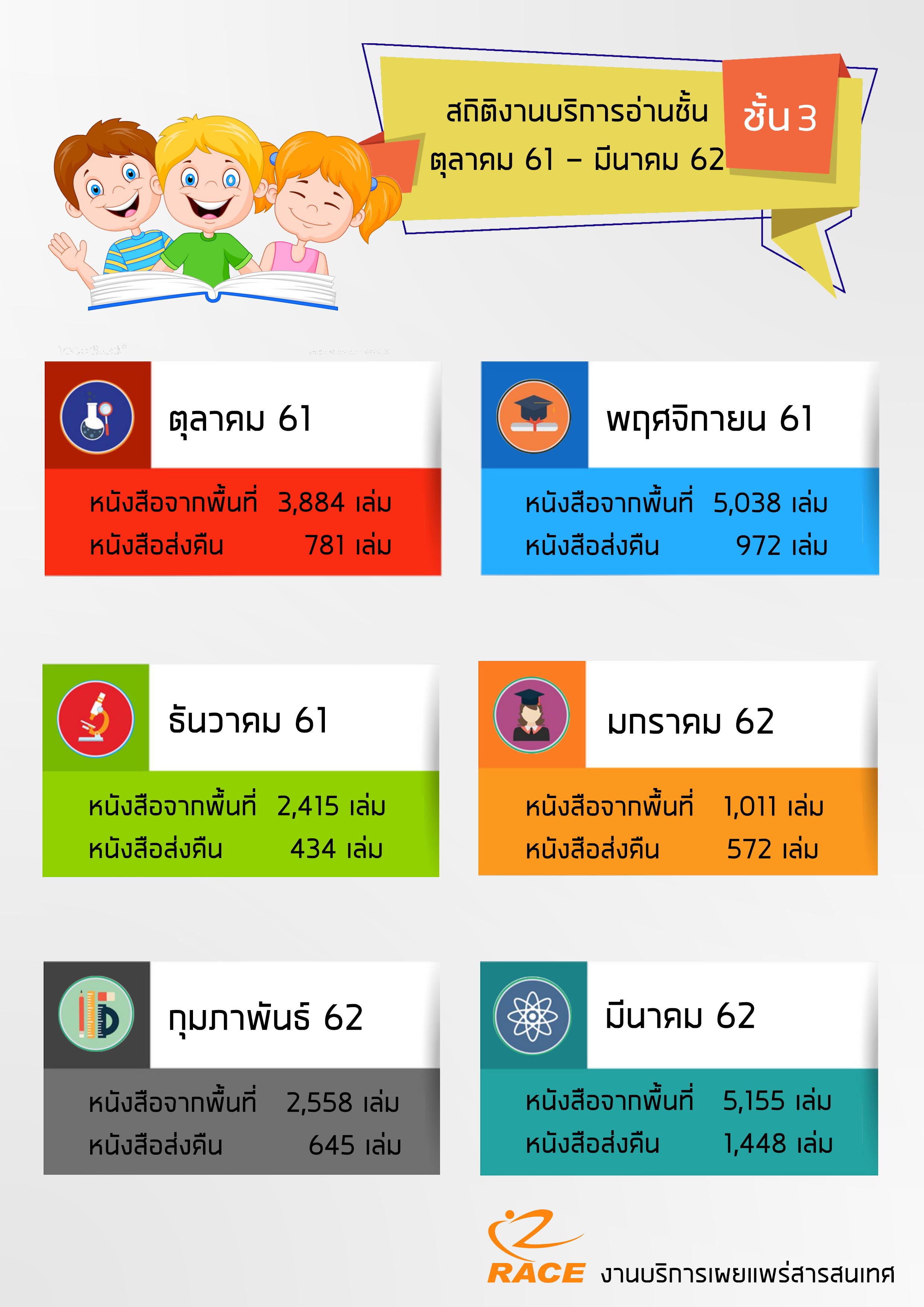 สถิติงานบริการอ่านชั้น ตุลาคม 61 – มีนาคม 62

ชั้น 3

ตุลาคม 61

หนังสือจากพื้นที่ 3,884 เล่ม
หนังสือส่งคืน 781 เล่ม

พฤศจิกายน 61

หนังสือจากพื้นที่ 5,038 เล่ม
หนังสือส่งคืน 972 เล่ม

ธันวาคม 61

หนังสือจากพื้นที่ 2,415 เล่ม
หนังสือส่งคืน 434 เล่ม

มกราคม 62

หนังสือจากพื้นที่ 1,011 เล่ม
หนังสือส่งคืน 572 เล่ม

กุมภาพันธ์ 62

หนังสือจากพื้นที่ 2,558 เล่ม
หนังสือส่งคืน 645 เล่ม

มีนาคม 62

หนังสือจากพื้นที่ 5,155 เล่ม
หนังสือส่งคืน 1,448 เล่ม

RACE งานบริการเผยแพร่สารสนเทศ