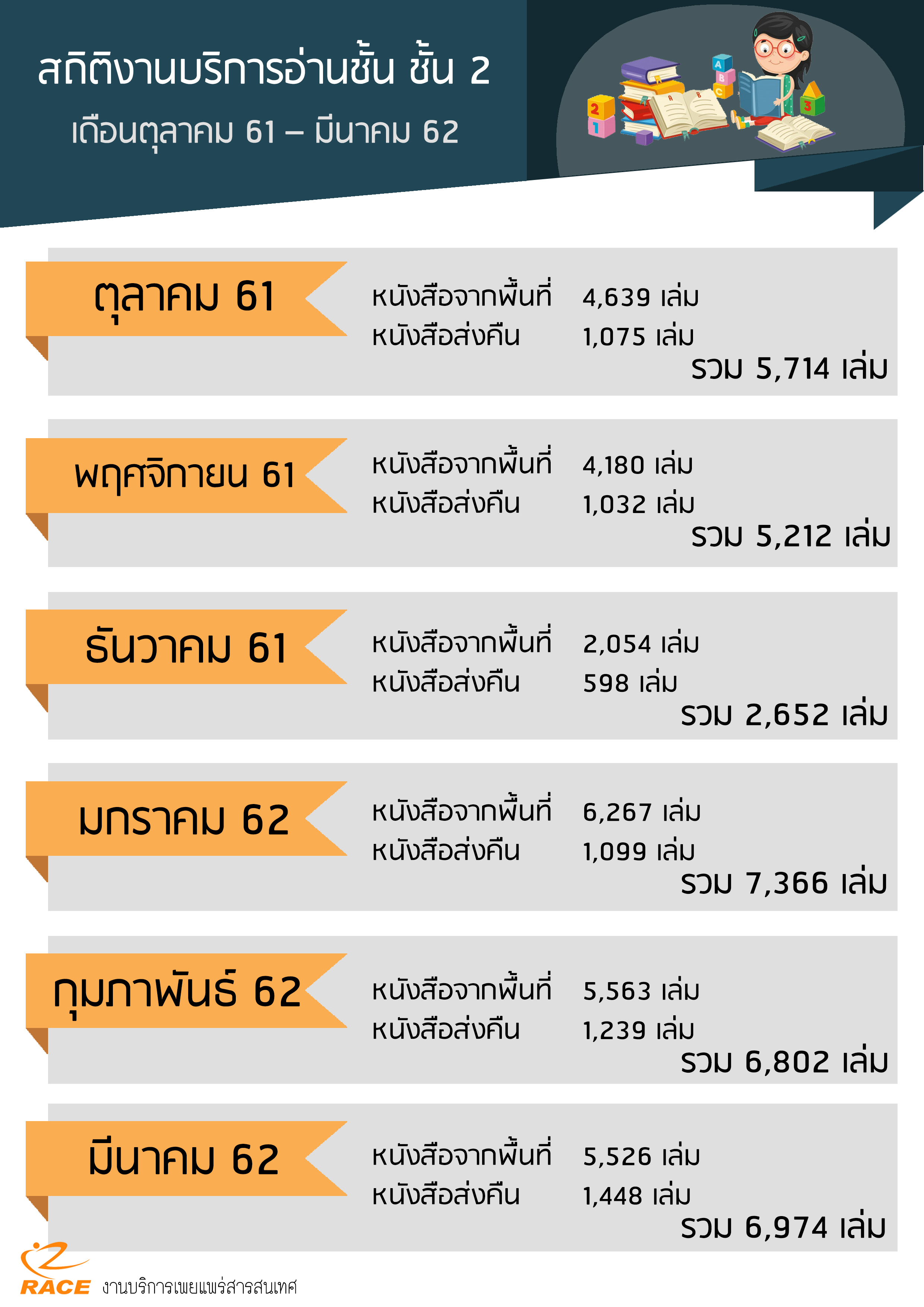 สถิติงานบริการอ่านชั้น ชั้น 2
เดือนตุลาคม 61 – มีนาคม 62

ตุลาคม 61
หนังสือจากพื้นที่ 4,639 เล่ม
หนังสือส่งคืน 1,075 เล่ม
รวม 5,714 เล่ม

พฤศจิกายน 61
หนังสือจากพื้นที่ 4,180 เล่ม
หนังสือส่งคืน 1,032 เล่ม
รวม 5,212 เล่ม

ธันวาคม 61
หนังสือจากพื้นที่ 2,054 เล่ม
หนังสือส่งคืน 598 เล่ม
รวม 2,652 เล่ม

มกราคม 62
หนังสือจากพื้นที่ 6,267 เล่ม
หนังสือส่งคืน 1,099 เล่ม
รวม 7,366 เล่ม

กุมภาพันธ์ 62
หนังสือจากพื้นที่ 5,563 เล่ม
หนังสือส่งคืน 1,239 เล่ม
รวม 6,802 เล่ม

มีนาคม 62
หนังสือจากพื้นที่ 5,526 เล่ม
หนังสือส่งคืน 1,448 เล่ม
รวม 6,974 เล่ม

RACE งานบริการเผยแพร่สารสนเทศ