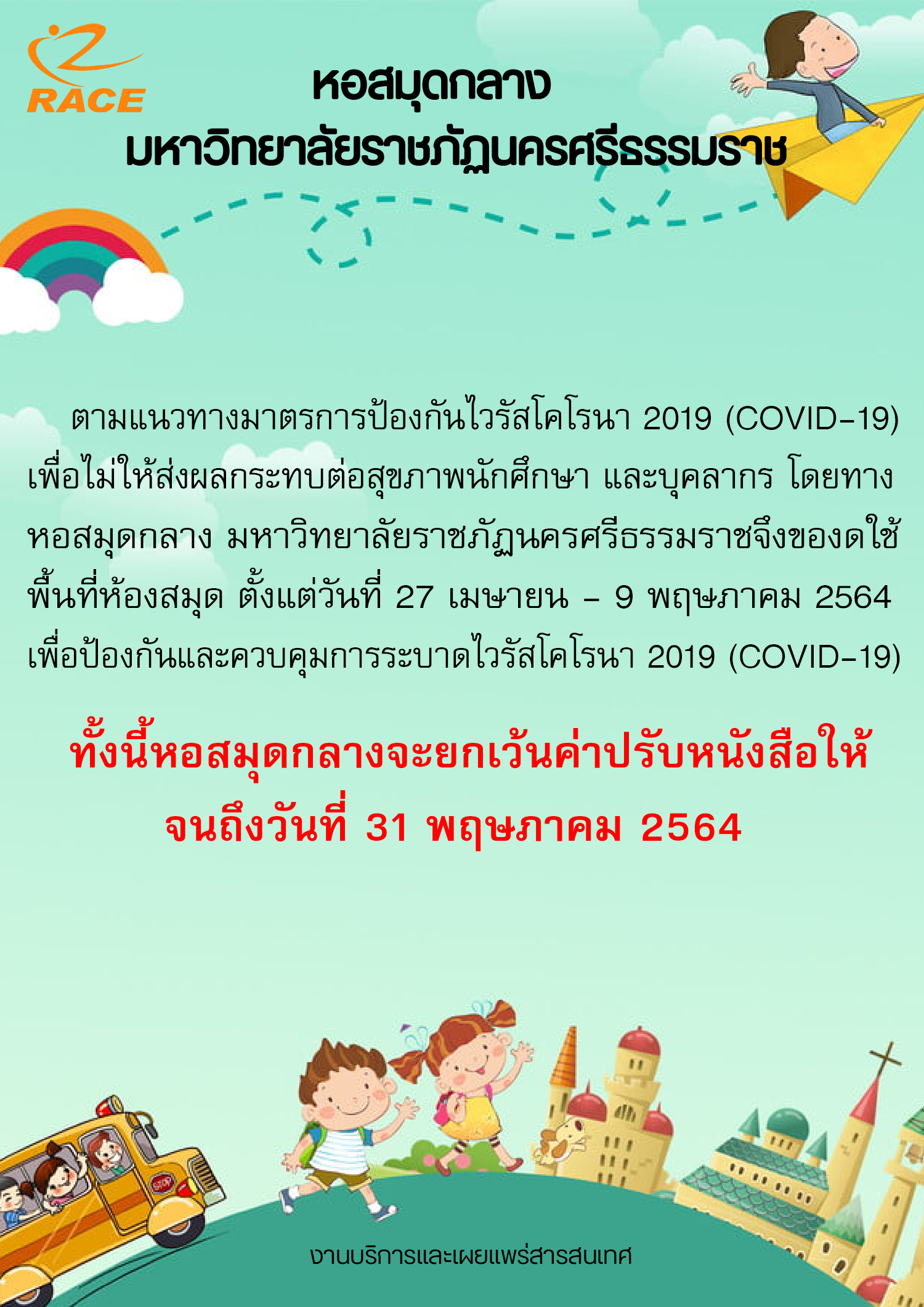 RACE

หอสมุดกลาง
มหาวิทยาลัยราชภัฏนครศรีธรรมราช

ตามแนวทางมาตรการป้องกันไวรัสโคโรนา 2019 (COVID-19) เพื่อไม่ให้ส่งผลกระทบต่อสุขภาพนักศึกษา และบุคลากร โดยทางหอสมุดกลาง มหาวิทยาลัยราชภัฏนครศรีธรรมราชจึงของดใช้พื้นที่ห้องสมุด ตั้งแต่วันที่ 27 เมษายน - 9 พฤษภาคม 2564 เพื่อป้องกันและควบคุมการระบาดไวรัสโคโรนา 2019 (COVID-19)

ทั้งนี้หอสมุดกลางจะยกเว้นค่าปรับหนังสือให้
จนถึงวันที่ 31 พฤษภาคม 2564

STOP

งานบริการและเผยแพร่สารสนเทศ