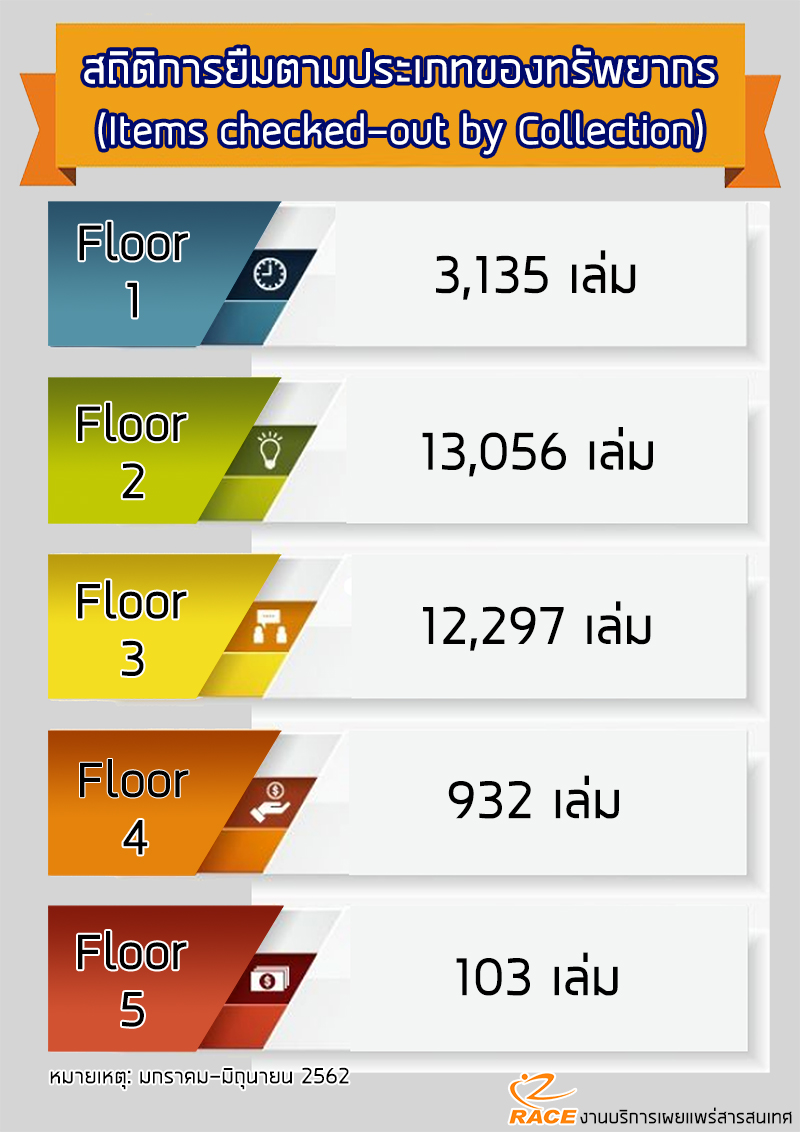 สถิติการยืมตามประเภทของทรัพยากร
(Items checked-out by Collection)

Floor 1

3,135 เล่ม

Floor 2

13,056 เล่ม

Floor 3

12,297 เล่ม

Floor 4

932 เล่ม

Floor 5

103 เล่ม

หมายเหตุ: มกราคม-มิถุนายน 2562

RACE งานบริการเผยแพร่สารสนเทศ