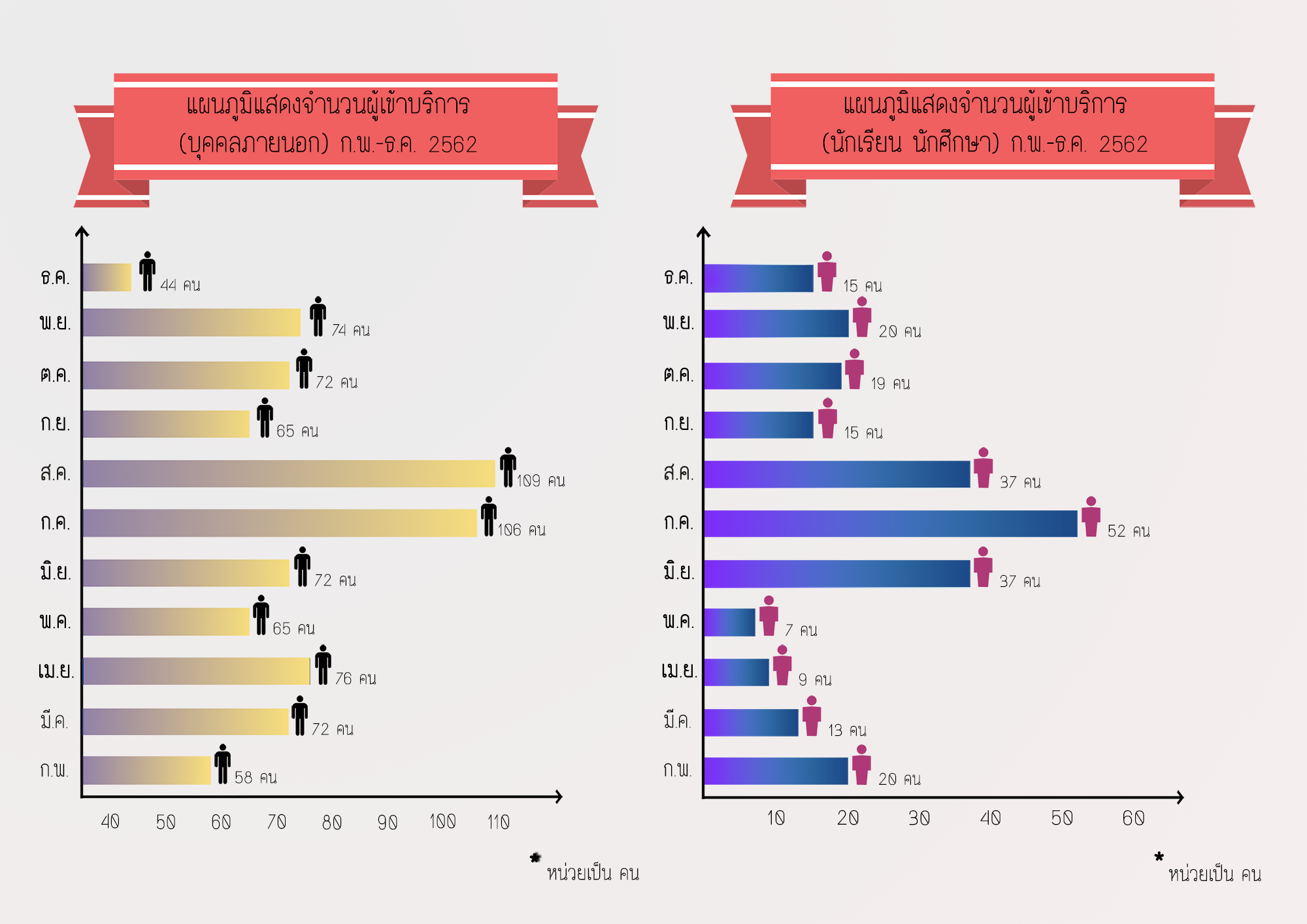 แผนภูมิแสดงจำนวนผู้เข้าบริการ (บุคคลภายนอก) ก.พ.-ธ.ค. 2562

ธ.ค. 44 คน
พ.ย. 74 คน
ต.ค. 72 คน
ก.ย. 65 คน
ส.ค. 109 คน
ก.ค. 106 คน
มิ.ย. 72 คน
พ.ค. 65 คน
เม.ย. 76 คน
มี.ค. 72 คน
ก.พ. 58 คน

40 50 60 70 80 90 100 110

* หน่วยเป็น คน

แผนภูมิแสดงจำนวนผู้เข้าบริการ (นักเรียน นักศึกษา) ก.พ.-ธ.ค. 2562

ธ.ค. 15 คน
พ.ย. 20 คน
ต.ค. 19 คน
ก.ย. 15 คน
ส.ค. 37 คน
ก.ค. 52 คน
มิ.ย. 37 คน
พ.ค. 7 คน
เม.ย. 9 คน
มี.ค. 13 คน
ก.พ. 20 คน

10 20 30 40 50 60

* หน่วยเป็น คน